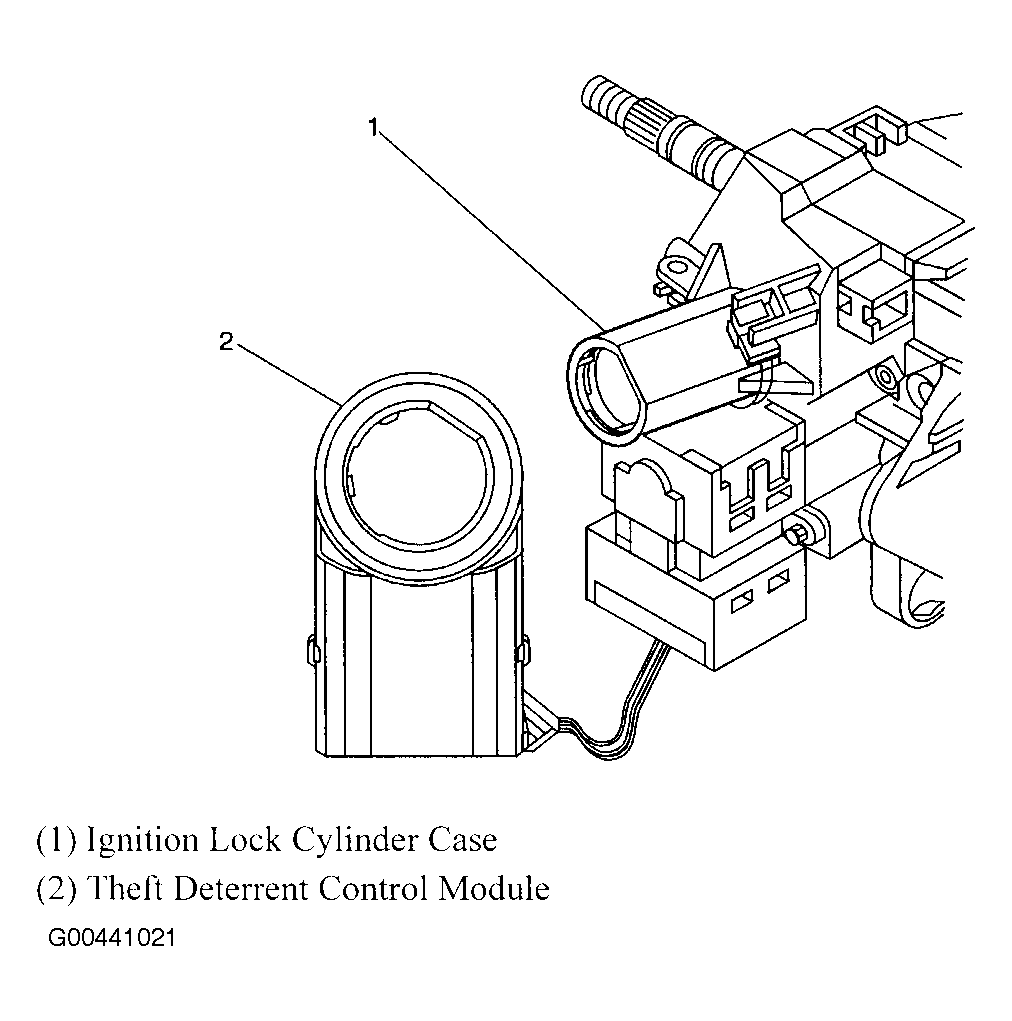 1

2

(1) Ignition Lock Cylinder Case
(2) Theft Deterrent Control Module

G00441021