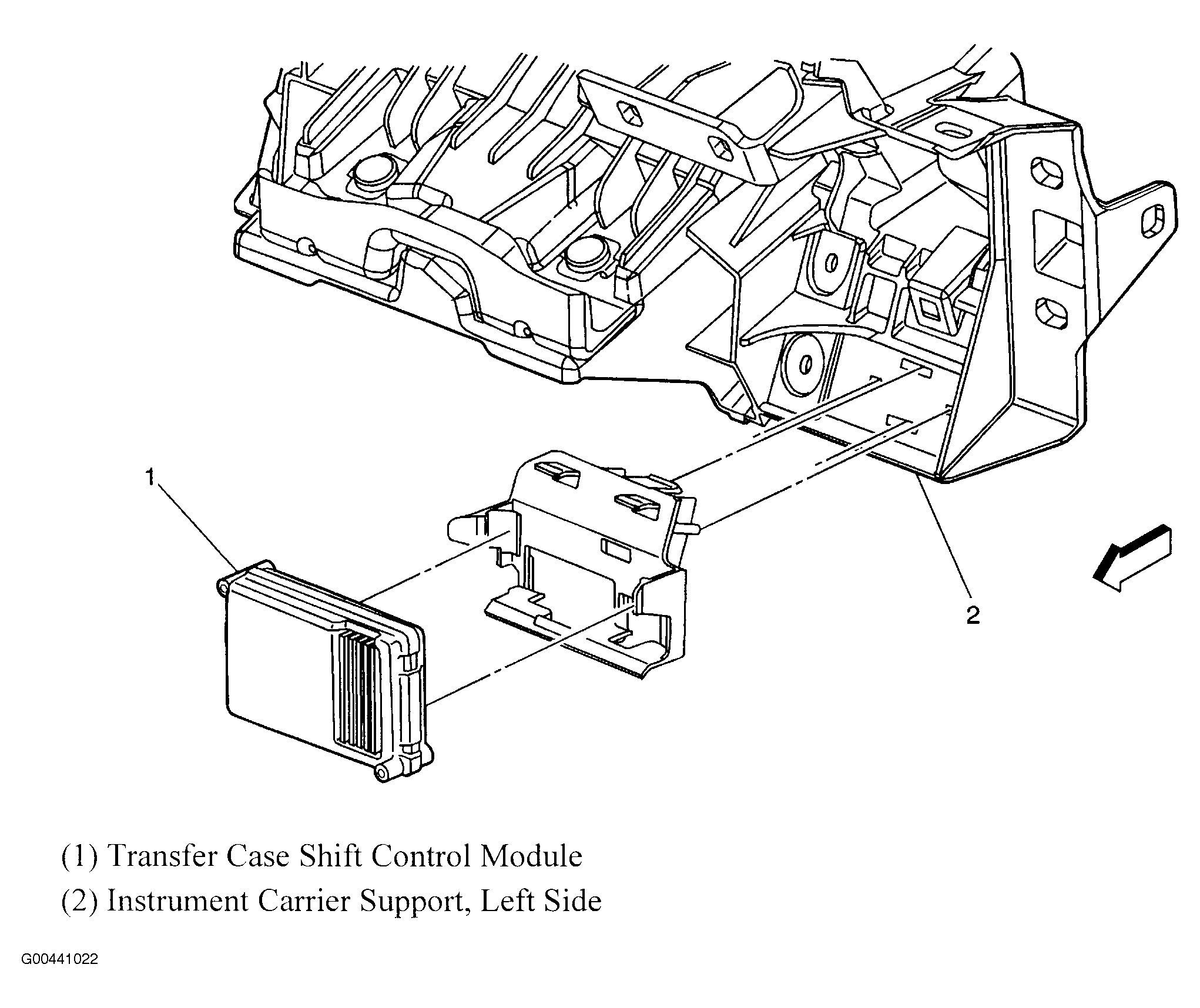 1

2

(1) Transfer Case Shift Control Module

(2) Instrument Carrier Support, Left Side

G00441022