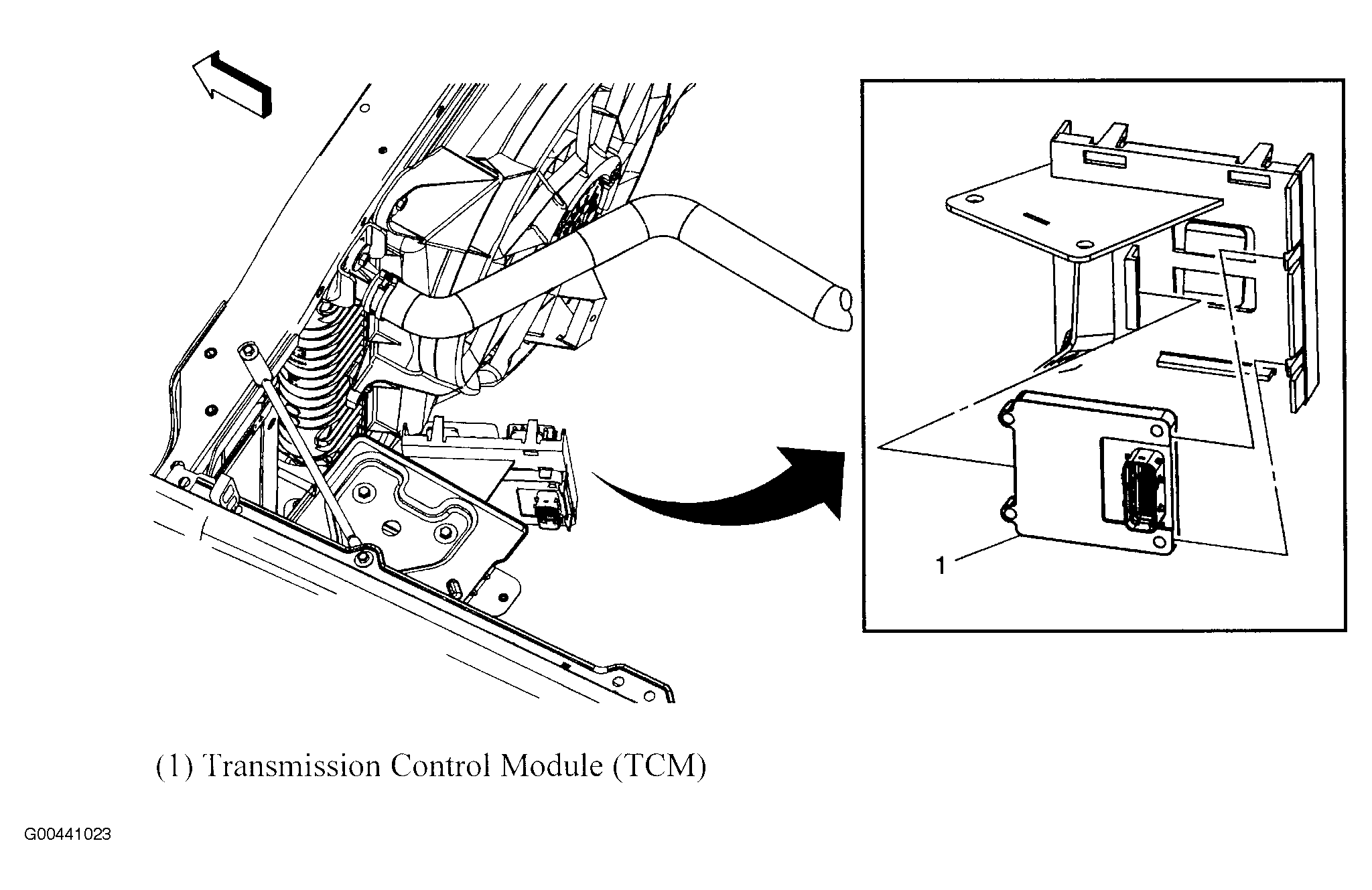 1

(1) Transmission Control Module (TCM)

G00441023