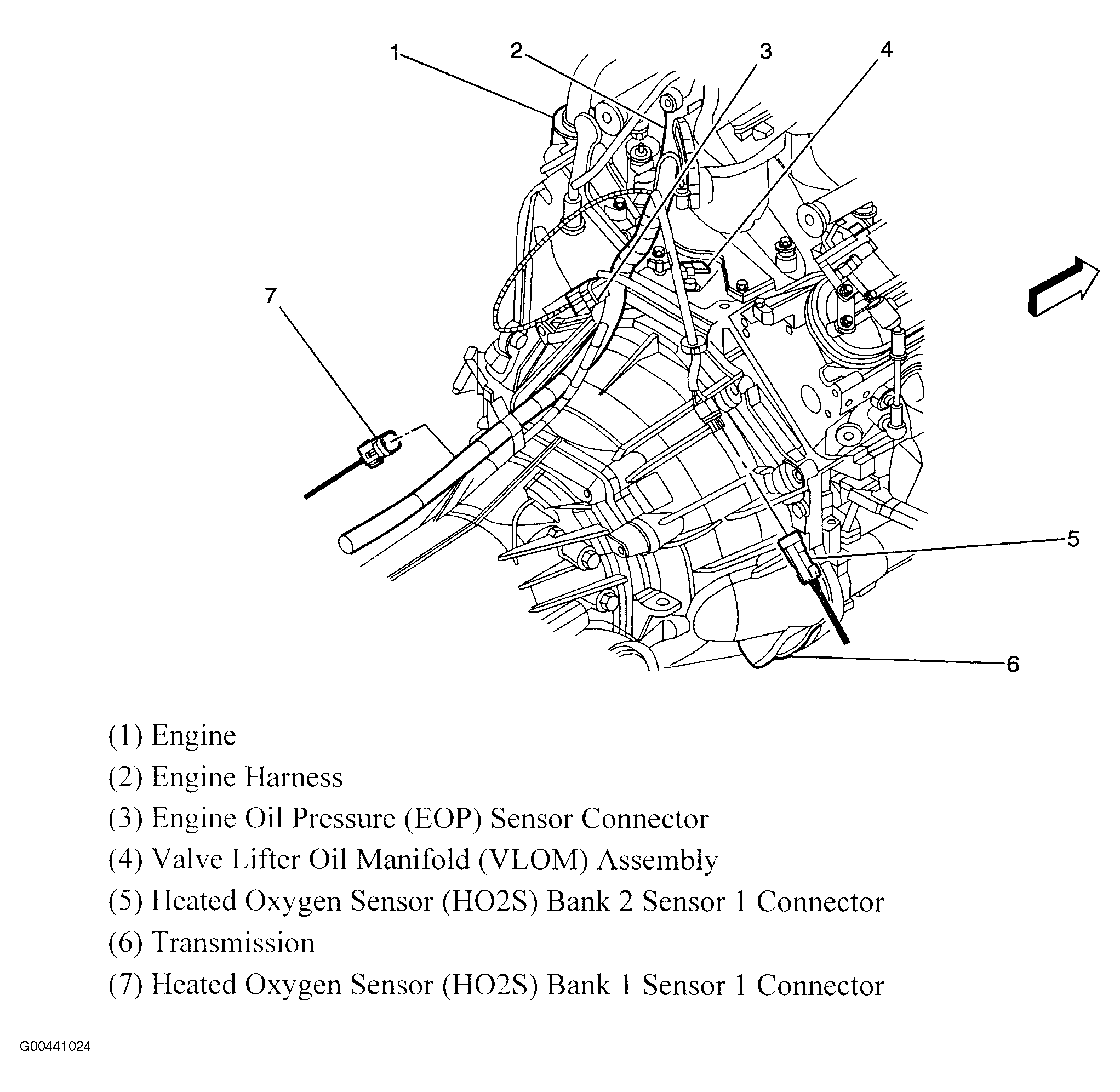 1
2
3
4
7
5
6

(1) Engine

(2) Engine Harness

(3) Engine Oil Pressure (EOP) Sensor Connector

(4) Valve Lifter Oil Manifold (VLOM) Assembly

(5) Heated Oxygen Sensor (HO2S) Bank 2 Sensor 1 Connector

(6) Transmission

(7) Heated Oxygen Sensor (HO2S) Bank 1 Sensor 1 Connector

G00441024