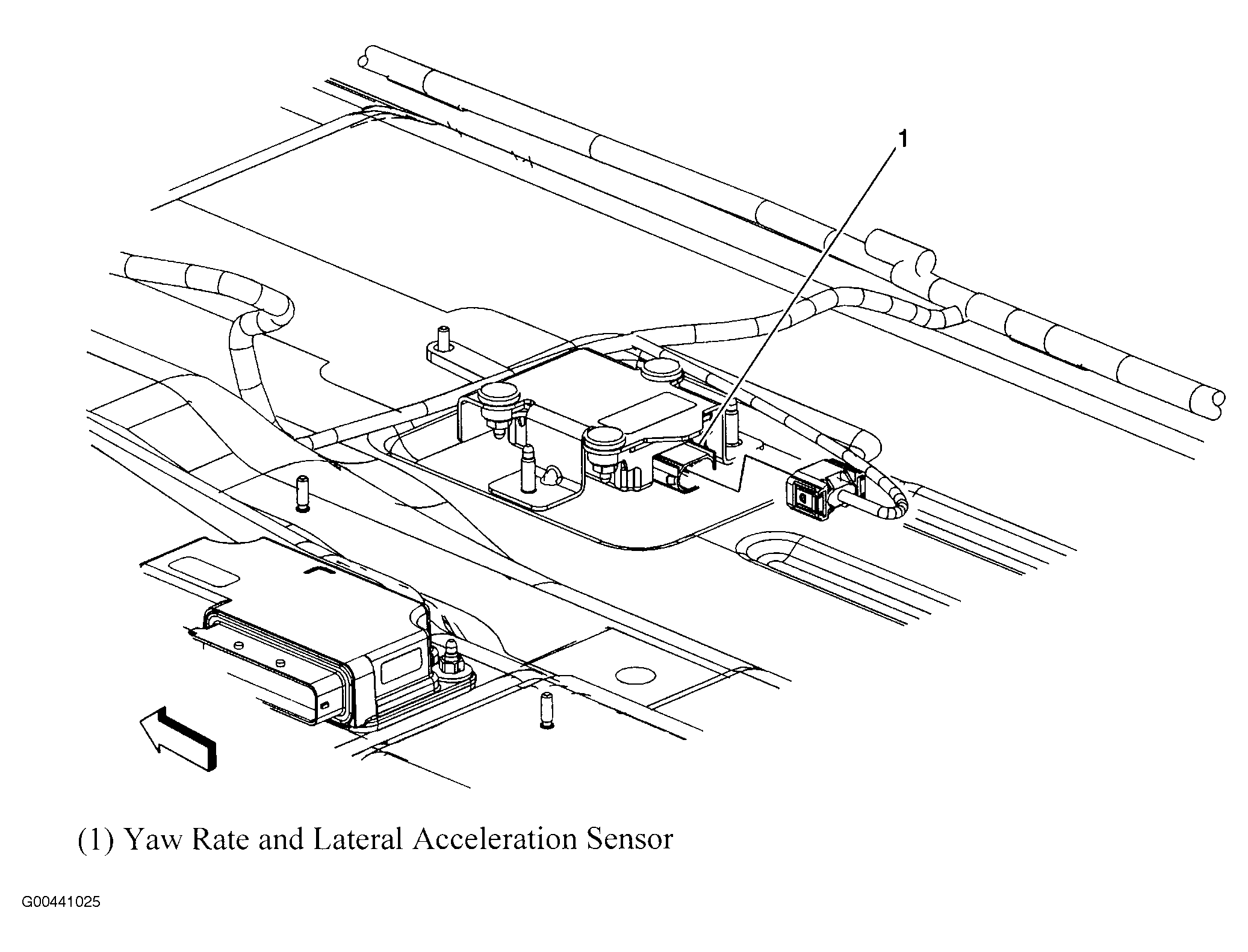 1

(1) Yaw Rate and Lateral Acceleration Sensor

G00441025