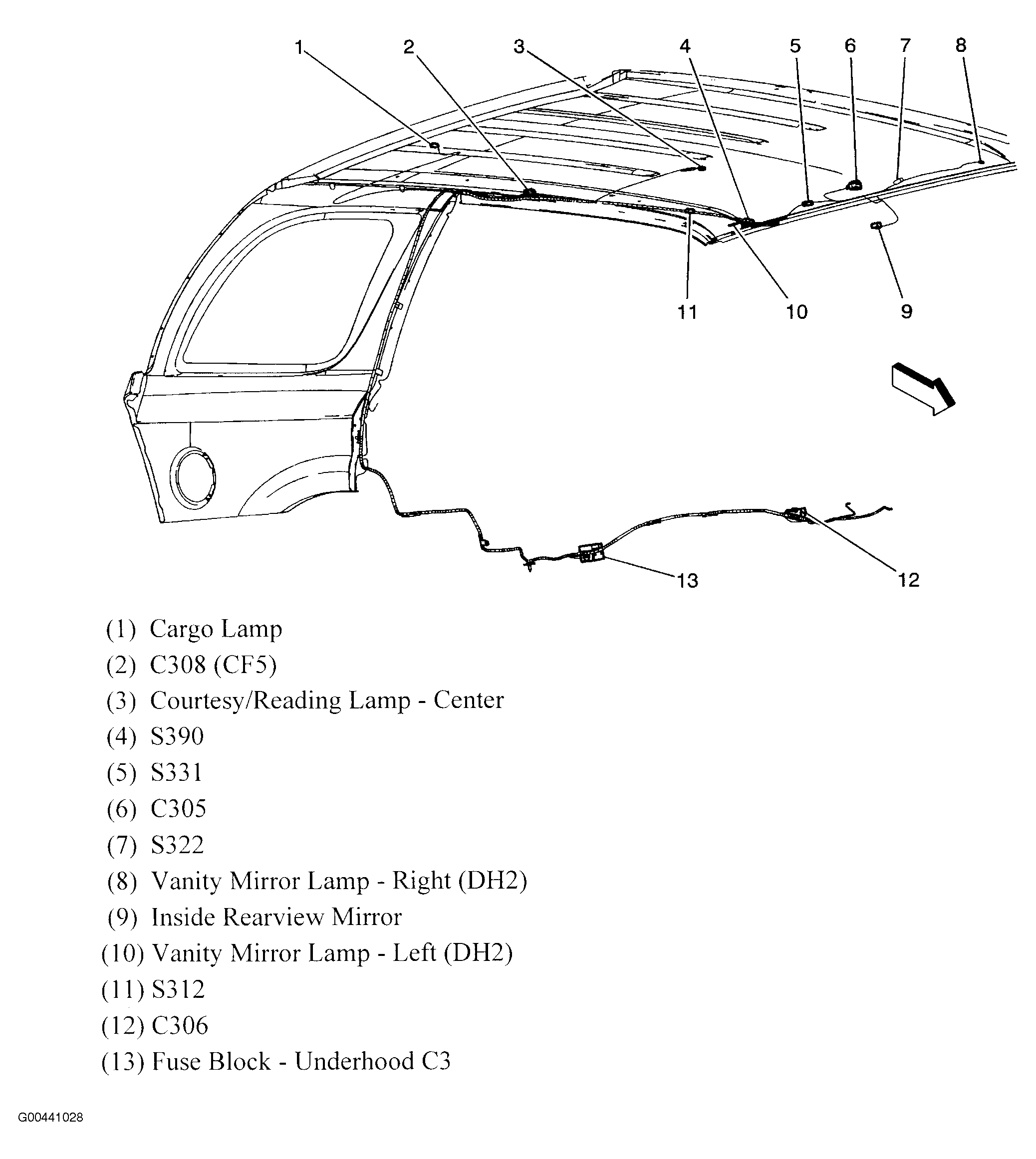 1 2 3 4 5 6 7 8

11 10 9

13 12

(1) Cargo Lamp
(2) C308 (CF5)
(3) Courtesy/Reading Lamp - Center
(4) S390
(5) S331
(6) C305
(7) S322
(8) Vanity Mirror Lamp - Right (DH2)
(9) Inside Rearview Mirror
(10) Vanity Mirror Lamp - Left (DH2)
(11) S312
(12) C306
(13) Fuse Block - Underhood C3

G00441028