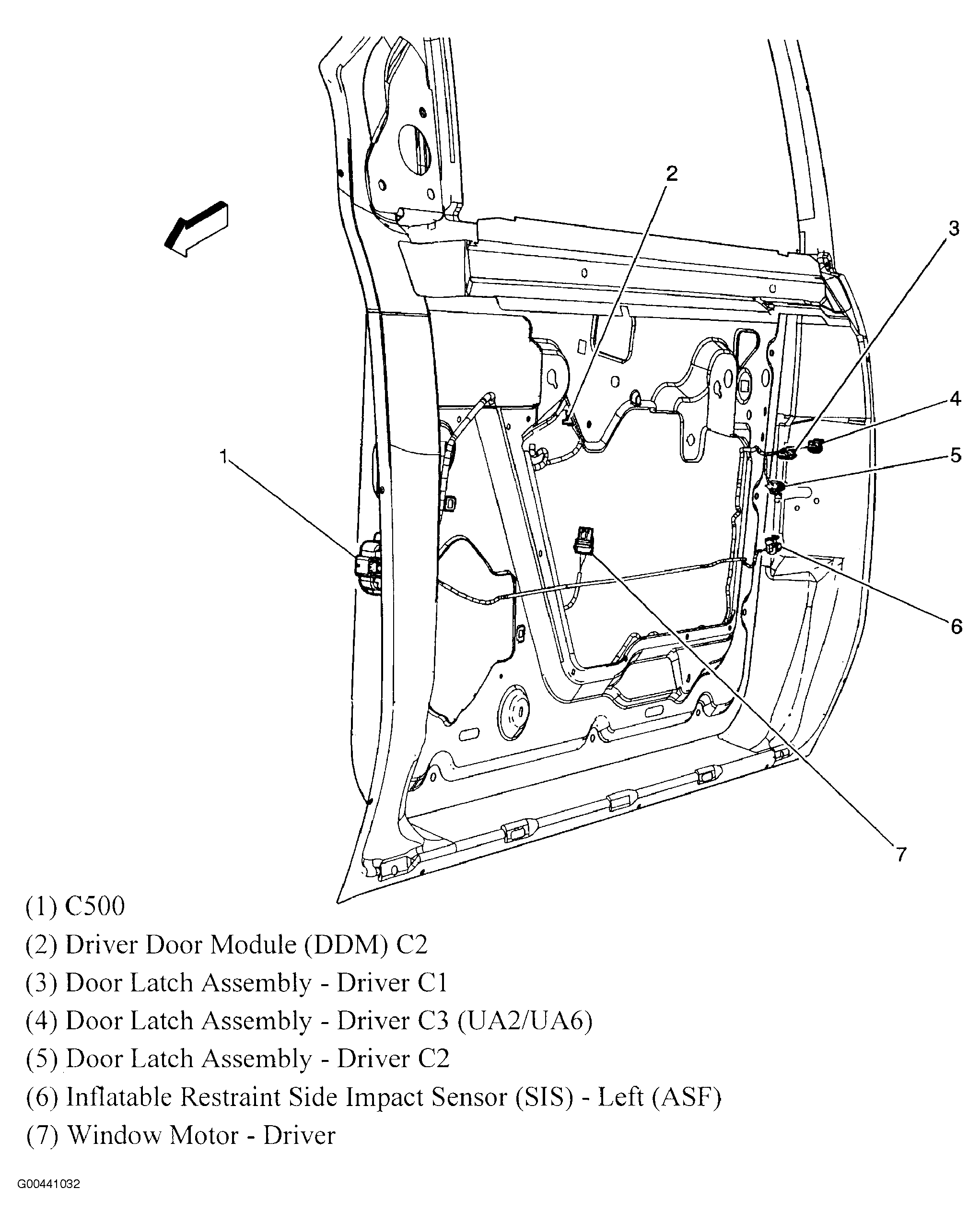 2

3

4

5

1

6

7

(1) C500
(2) Driver Door Module (DDM) C2
(3) Door Latch Assembly - Driver C1
(4) Door Latch Assembly - Driver C3 (UA2/UA6)
(5) Door Latch Assembly - Driver C2
(6) Inflatable Restraint Side Impact Sensor (SIS) - Left (ASF)
(7) Window Motor - Driver

G00441032