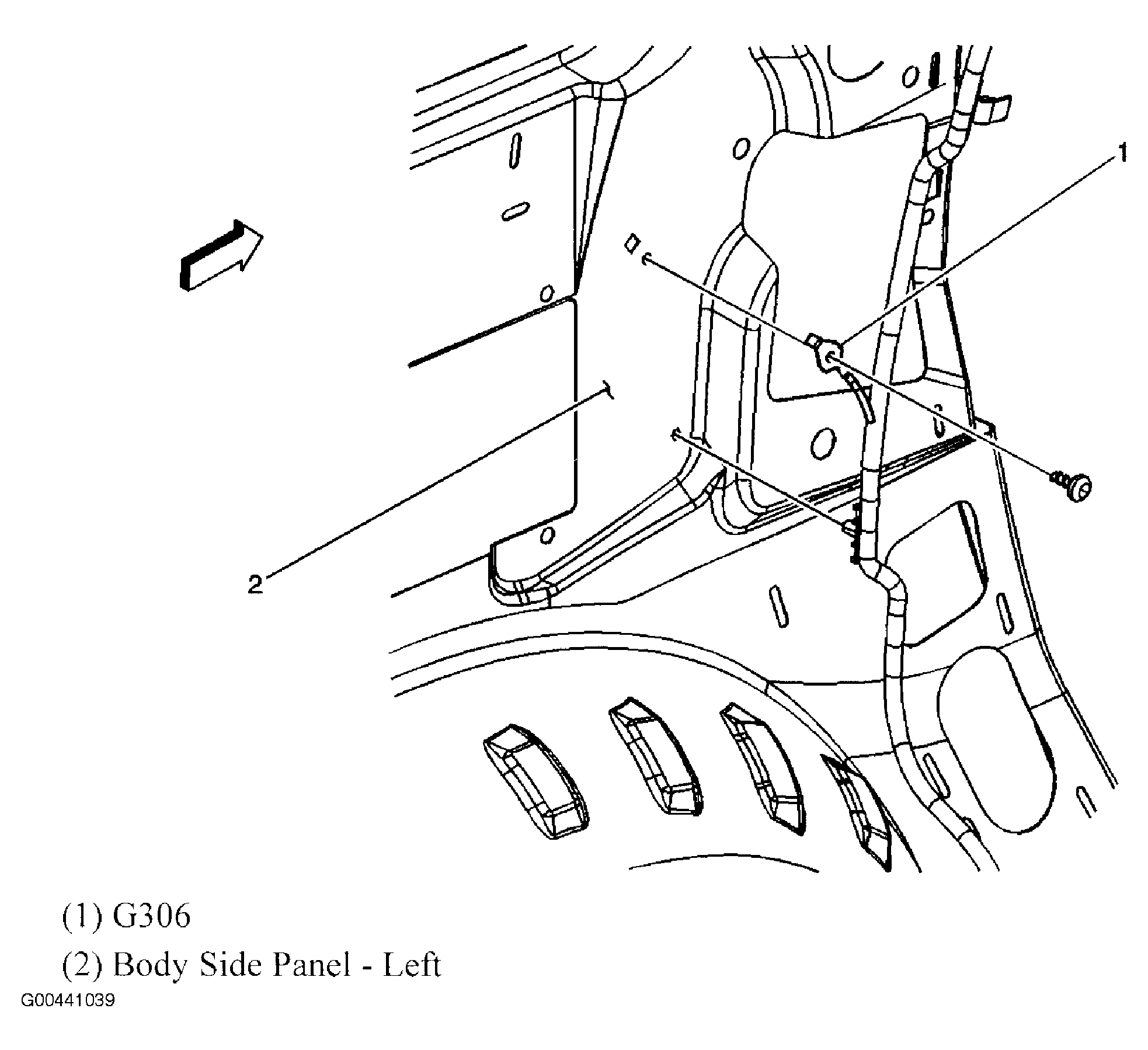 1

2

(1) G306

(2) Body Side Panel - Left

G00441039