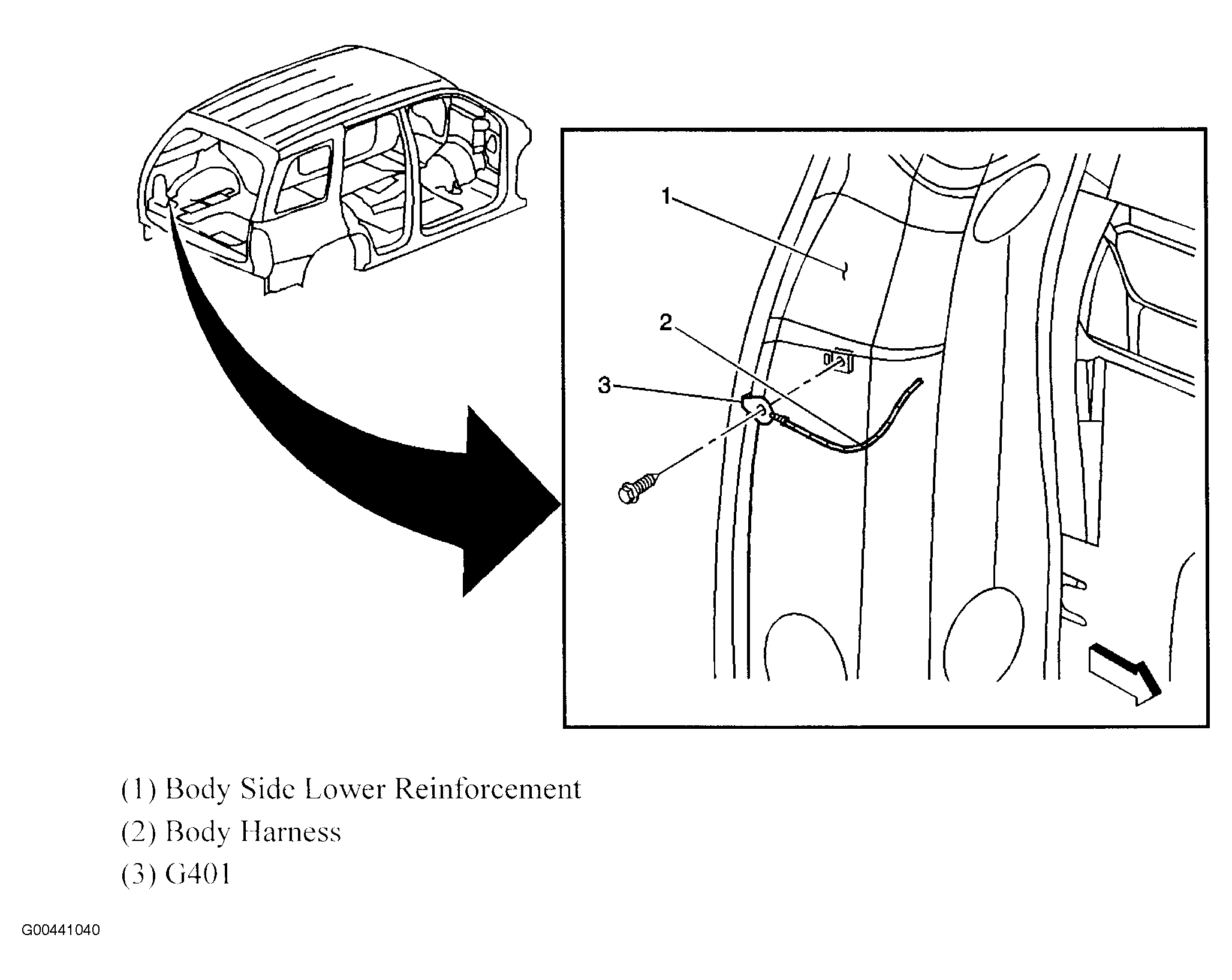 1

2

3

(1) Body Side Lower Reinforcement

(2) Body Harness

(3) G401

G00441040