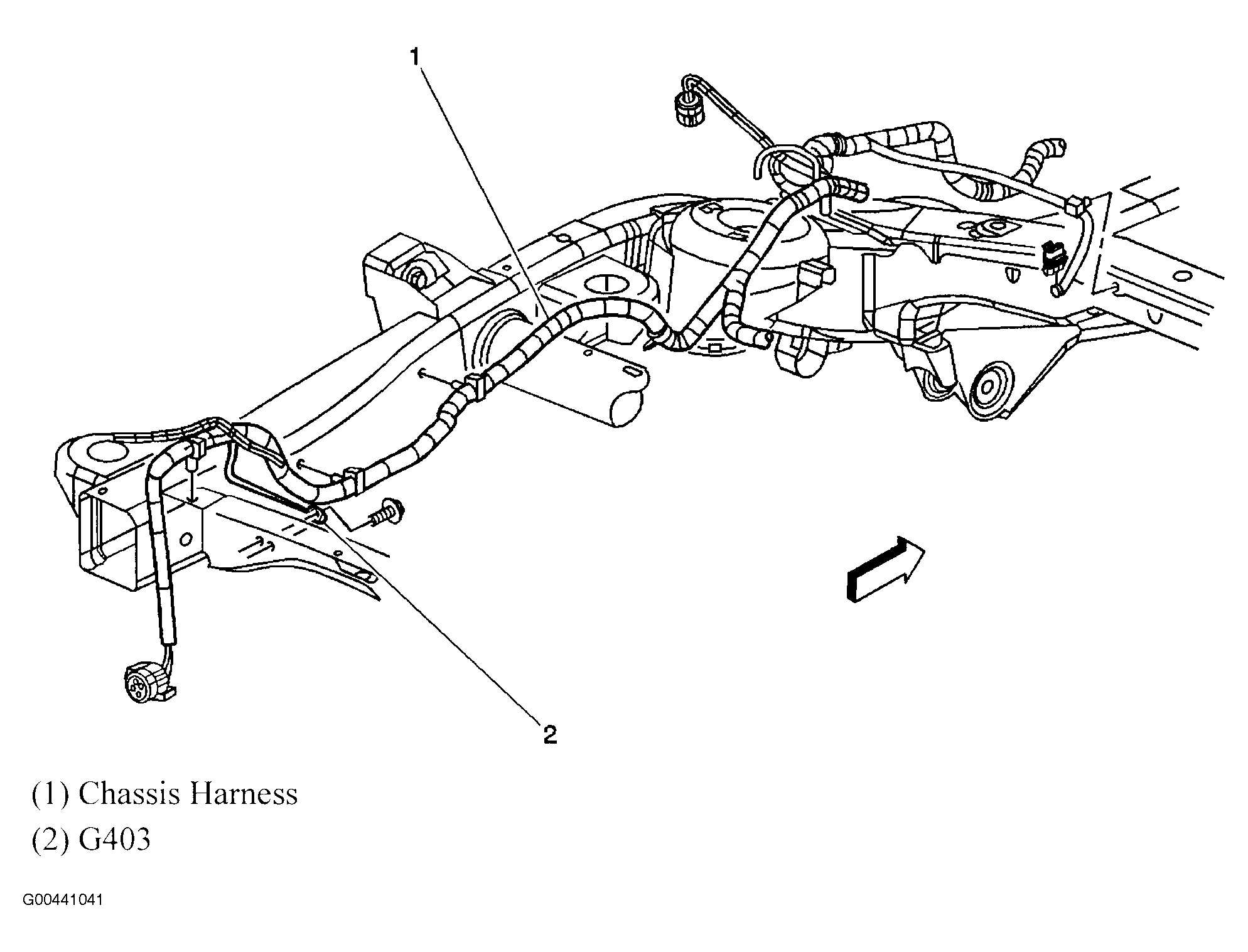 1

2

(1) Chassis Harness

(2) G403

G00441041