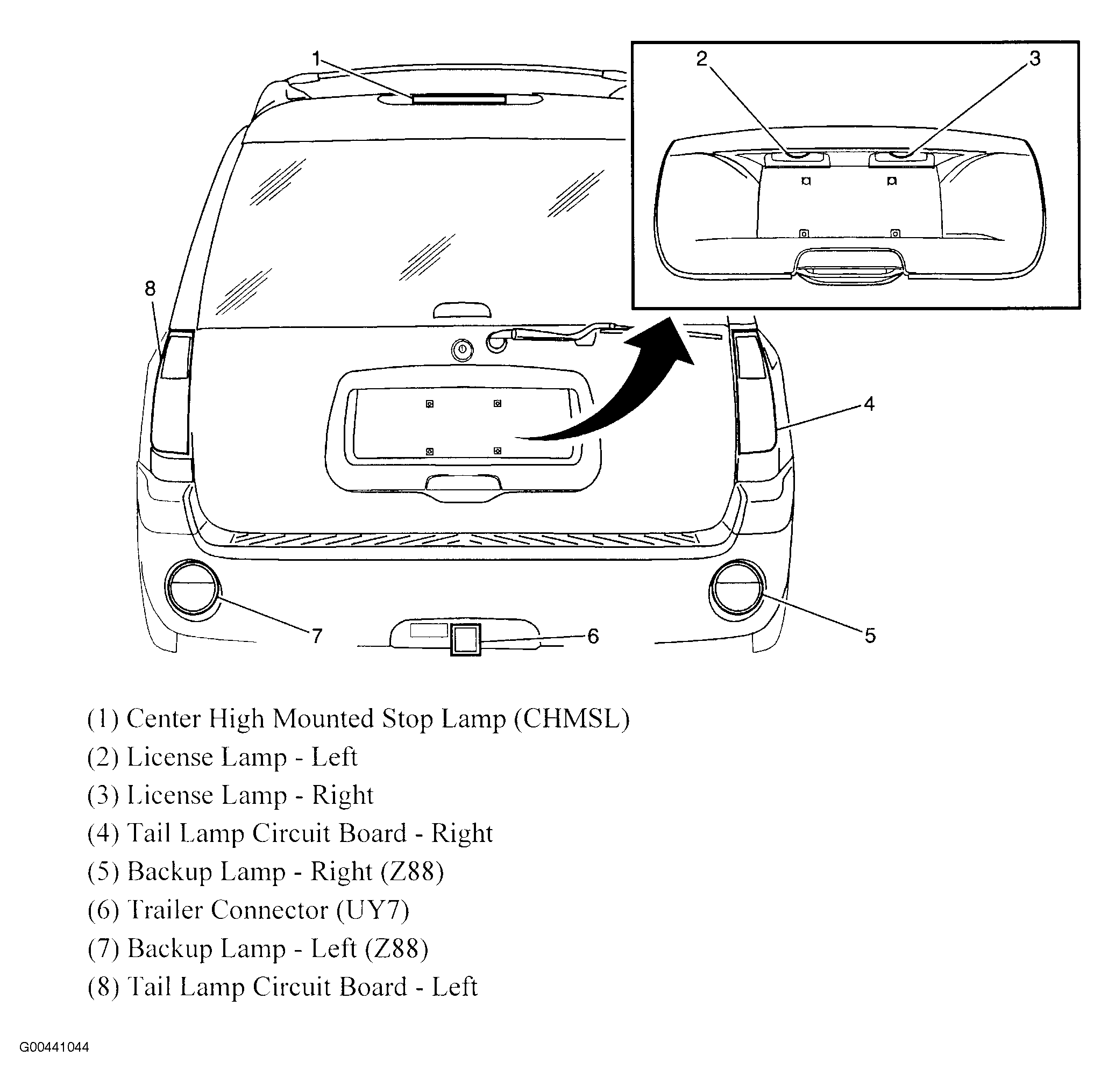 1
2
3
8
4
7
6
5

(1) Center High Mounted Stop Lamp (CHMSL)
(2) License Lamp - Left
(3) License Lamp - Right
(4) Tail Lamp Circuit Board - Right
(5) Backup Lamp - Right (Z88)
(6) Trailer Connector (UY7)
(7) Backup Lamp - Left (Z88)
(8) Tail Lamp Circuit Board - Left

G00441044