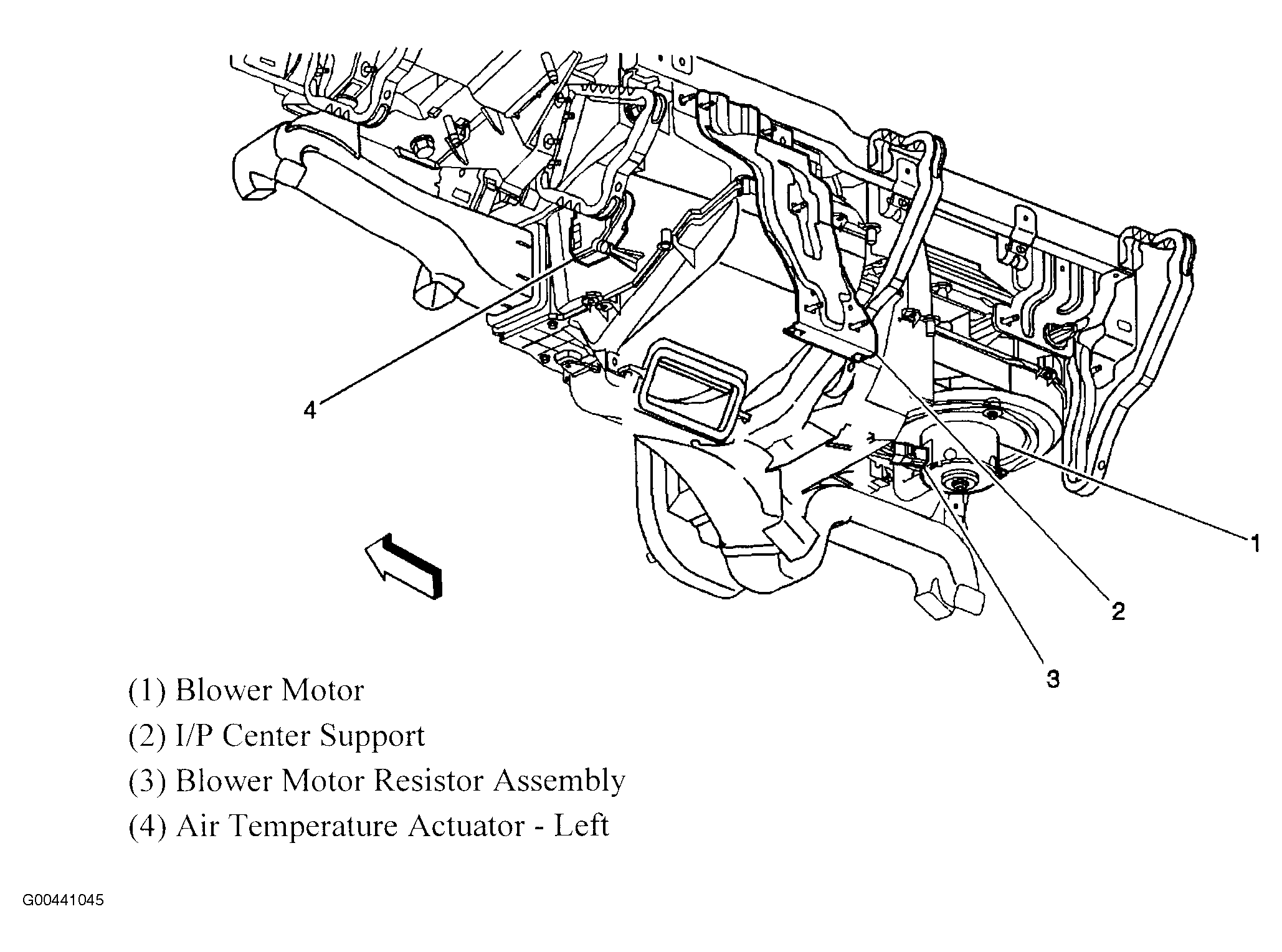 4

1

2

3

(1) Blower Motor

(2) I/P Center Support

(3) Blower Motor Resistor Assembly

(4) Air Temperature Actuator - Left

G00441045