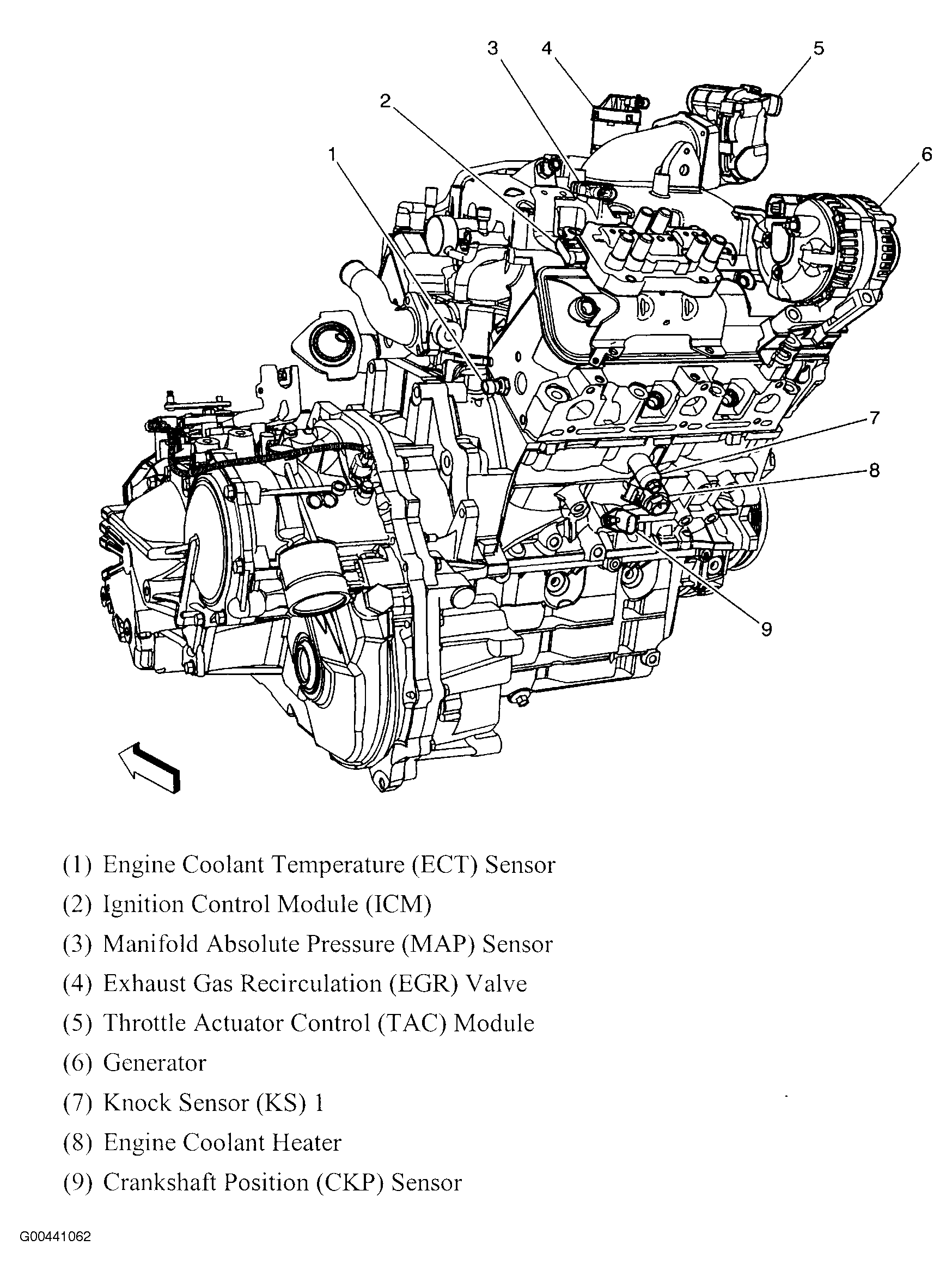 3 4 5
2
1
6
7
8
9

(1) Engine Coolant Temperature (ECT) Sensor

(2) Ignition Control Module (ICM)

(3) Manifold Absolute Pressure (MAP) Sensor

(4) Exhaust Gas Recirculation (EGR) Valve

(5) Throttle Actuator Control (TAC) Module

(6) Generator

(7) Knock Sensor (KS) 1

(8) Engine Coolant Heater

(9) Crankshaft Position (CKP) Sensor

G00441062