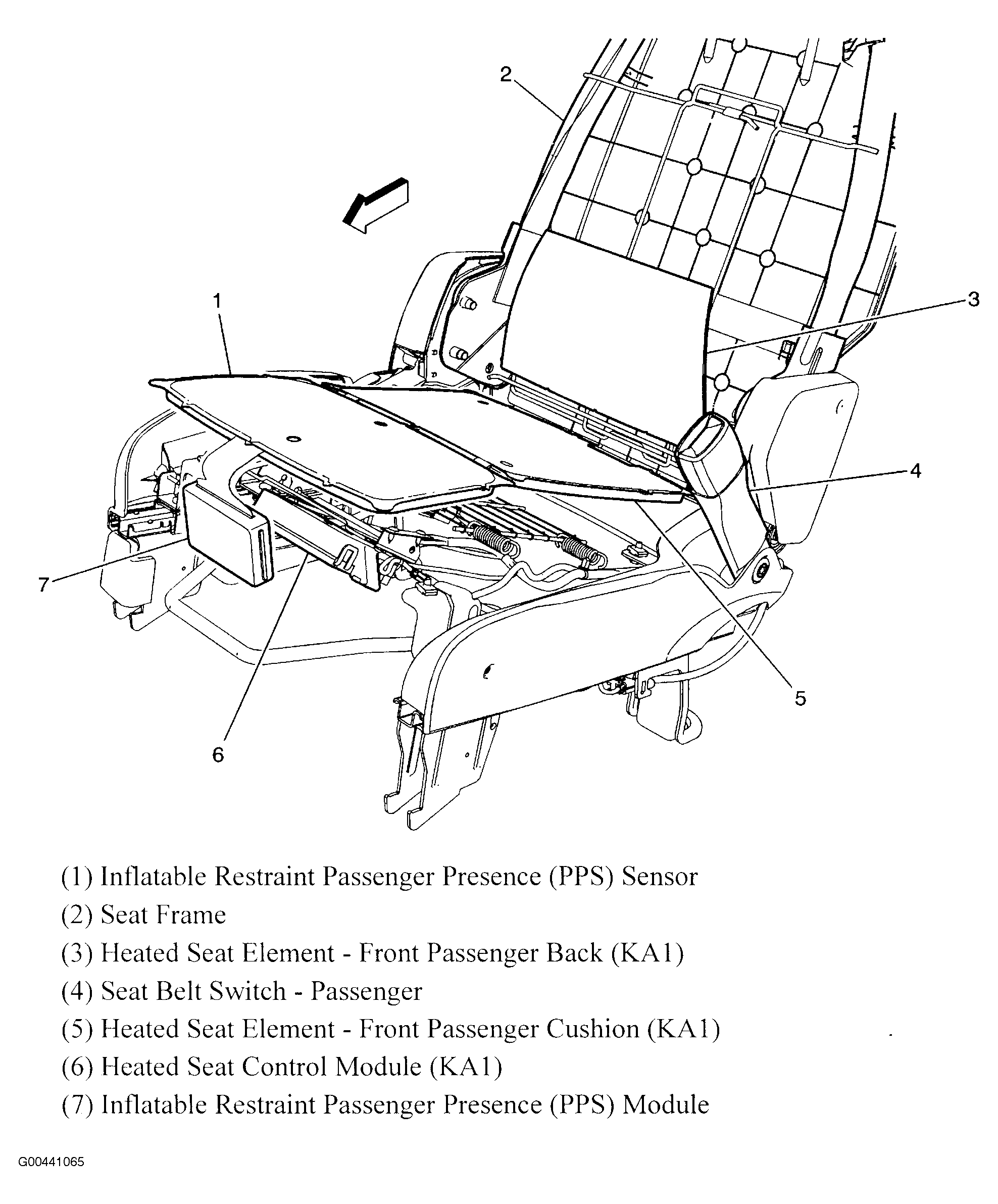 2

1

3

4

7

5

6

(1) Inflatable Restraint Passenger Presence (PPS) Sensor

(2) Seat Frame

(3) Heated Seat Element - Front Passenger Back (KA1)

(4) Seat Belt Switch - Passenger

(5) Heated Seat Element - Front Passenger Cushion (KA1)

(6) Heated Seat Control Module (KA1)

(7) Inflatable Restraint Passenger Presence (PPS) Module

G00441065