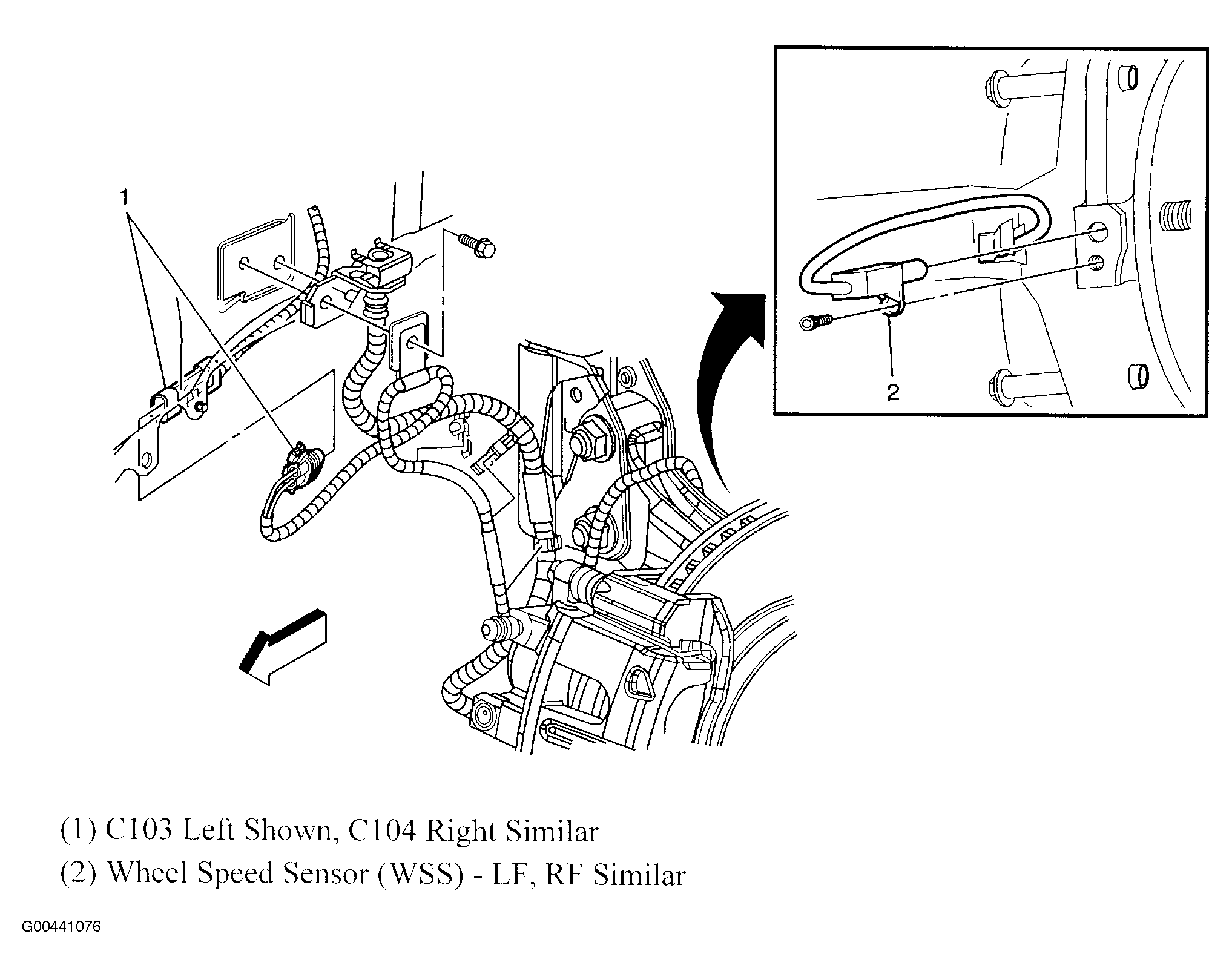 1

2

(1) C103 Left Shown, C104 Right Similar

(2) Wheel Speed Sensor (WSS) - LF, RF Similar

G00441076