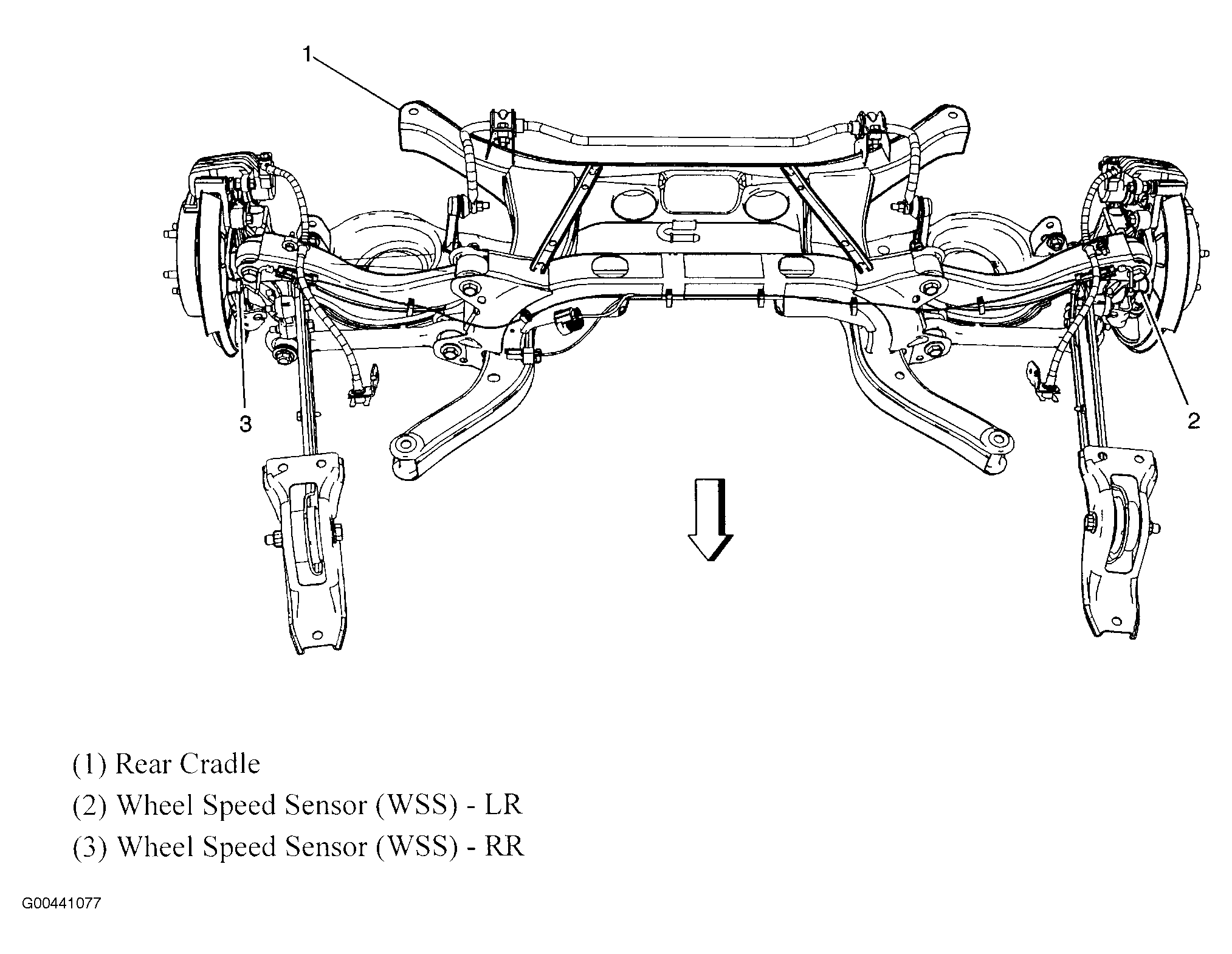 1

3

2

(1) Rear Cradle

(2) Wheel Speed Sensor (WSS) - LR

(3) Wheel Speed Sensor (WSS) - RR

G00441077