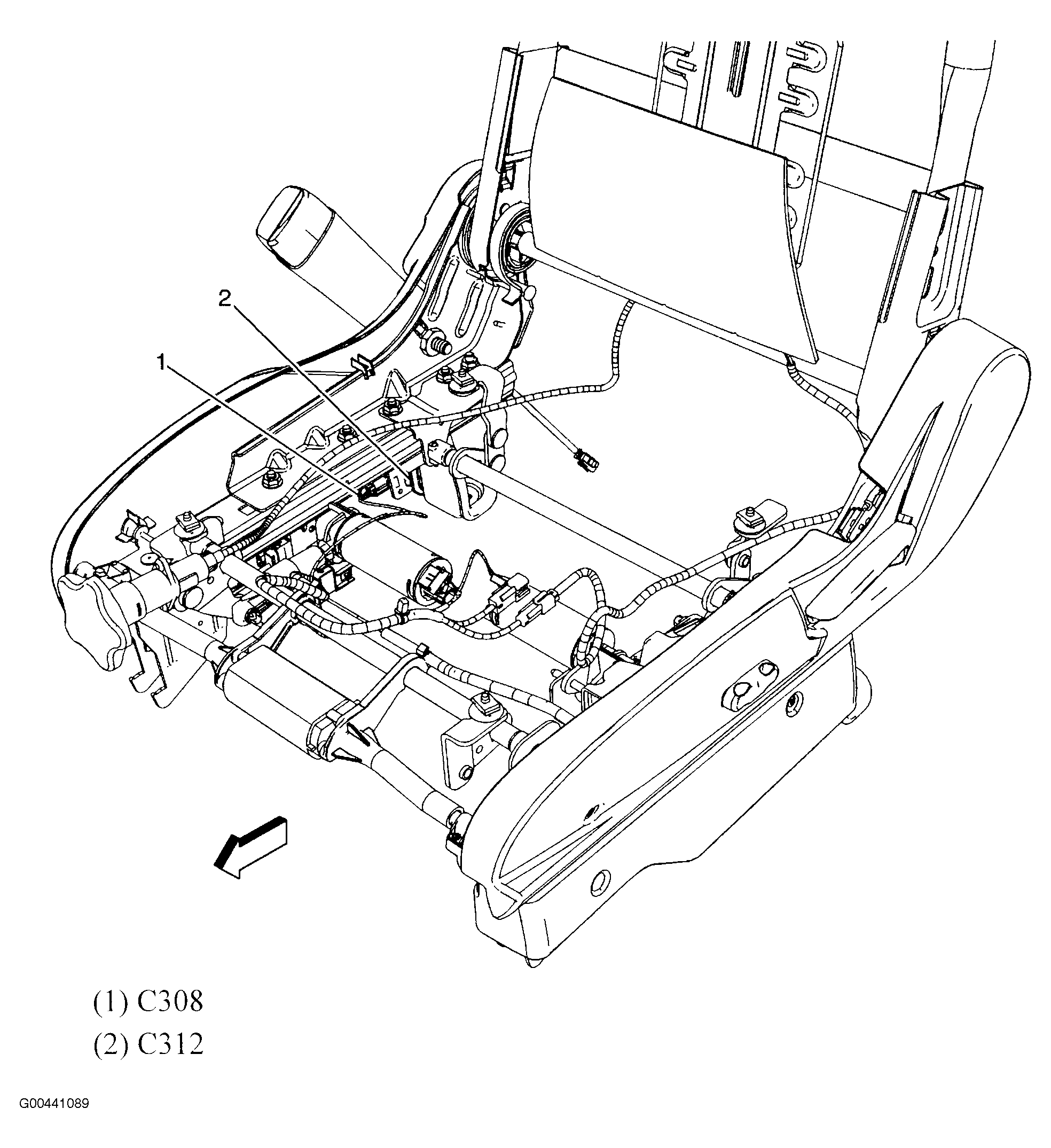 2

1

(1) C308

(2) C312

G00441089