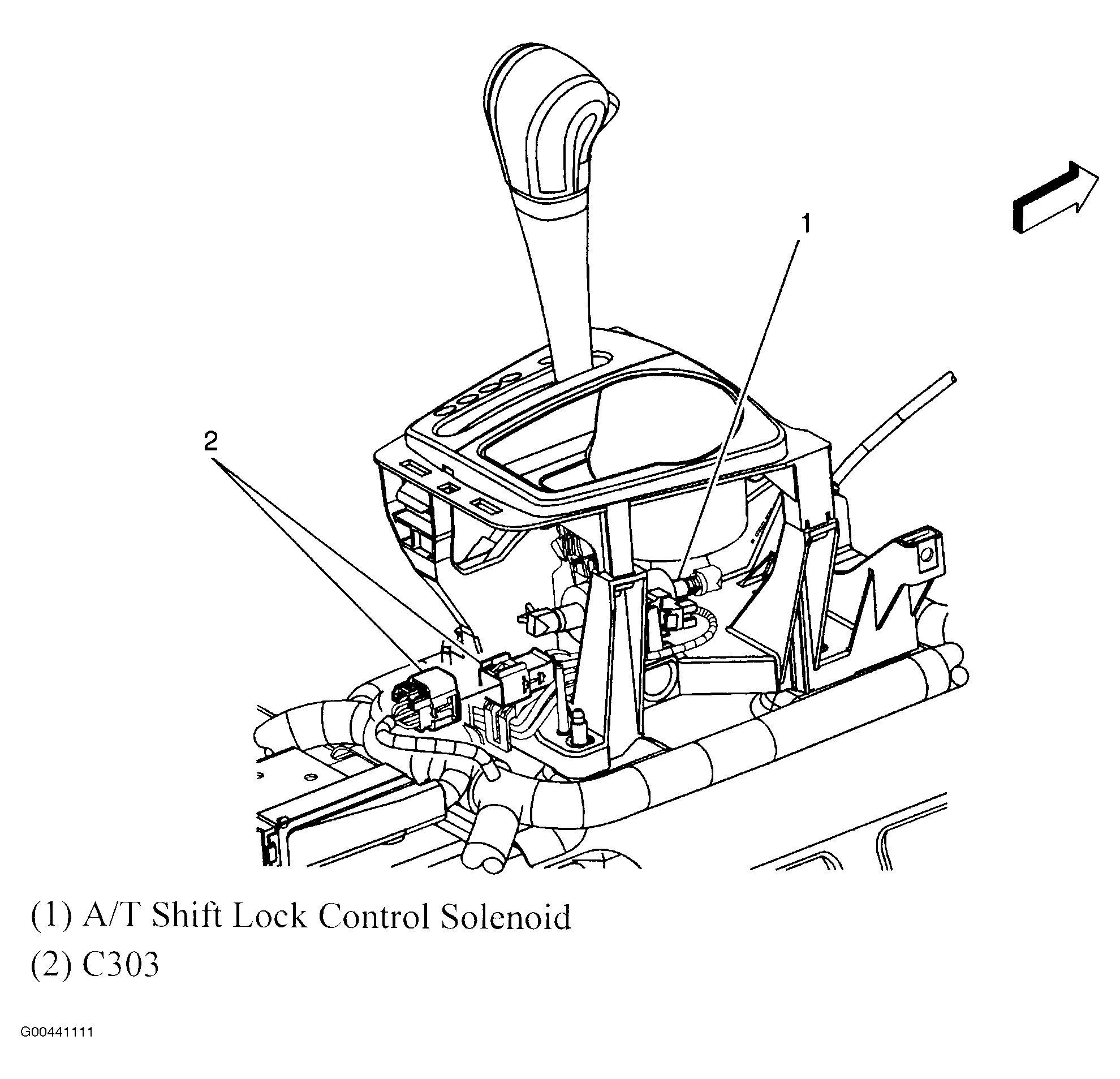 1

2

(1) A/T Shift Lock Control Solenoid

(2) C303

G00441111