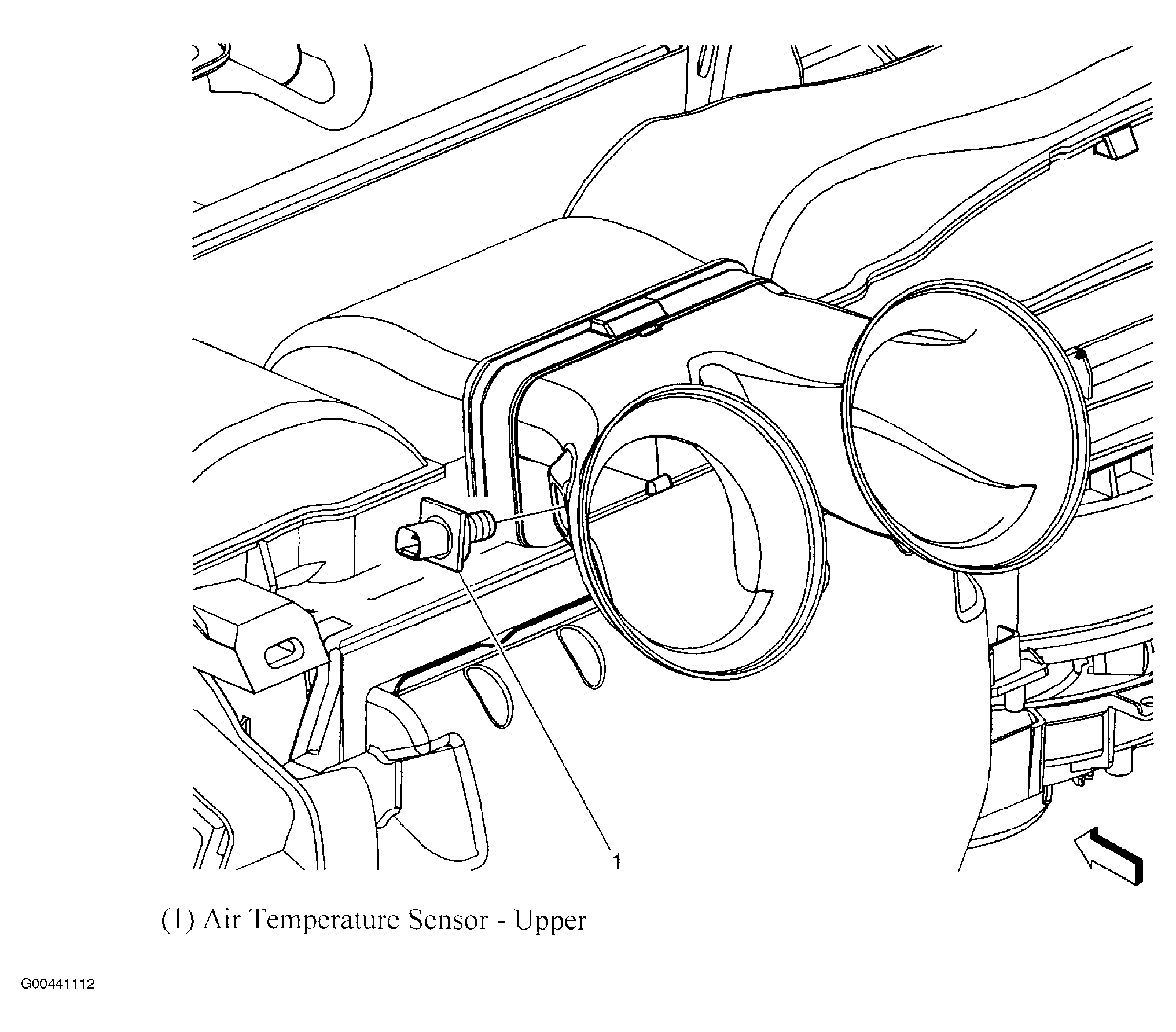 1

(1) Air Temperature Sensor - Upper

G00441112