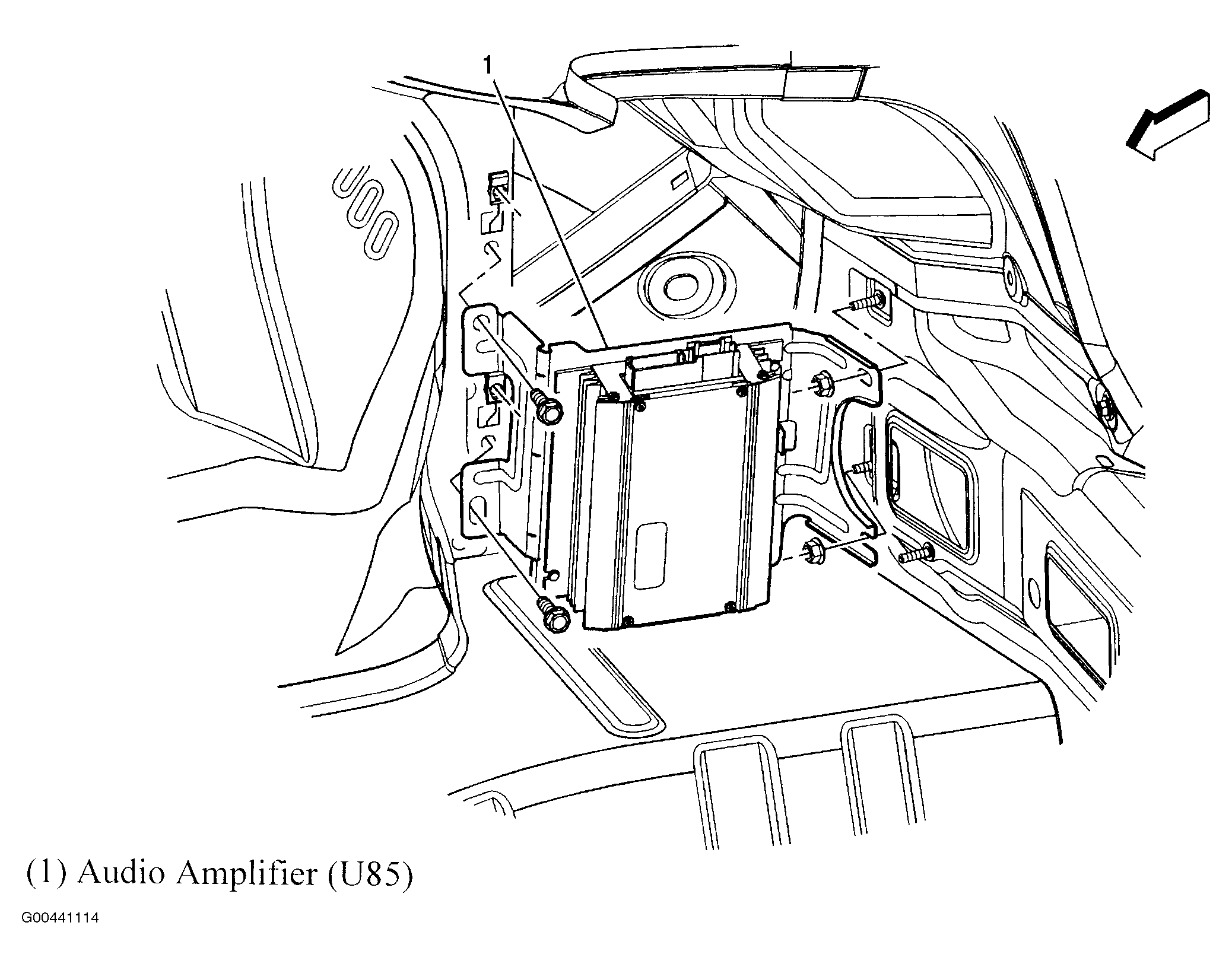 1

(1) Audio Amplifier (U85)

G00441114