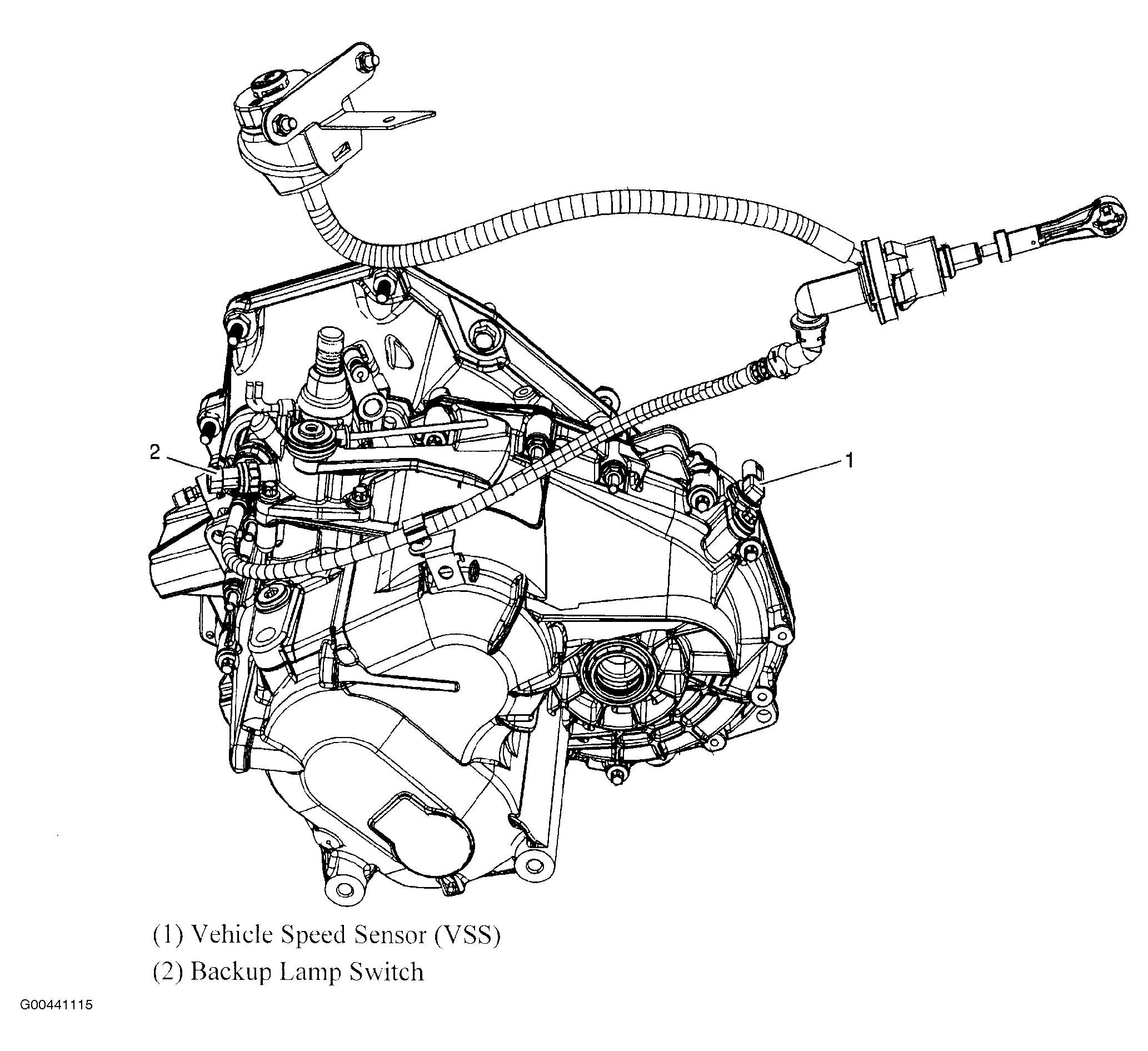 2

1

(1) Vehicle Speed Sensor (VSS)

(2) Backup Lamp Switch

G00441115