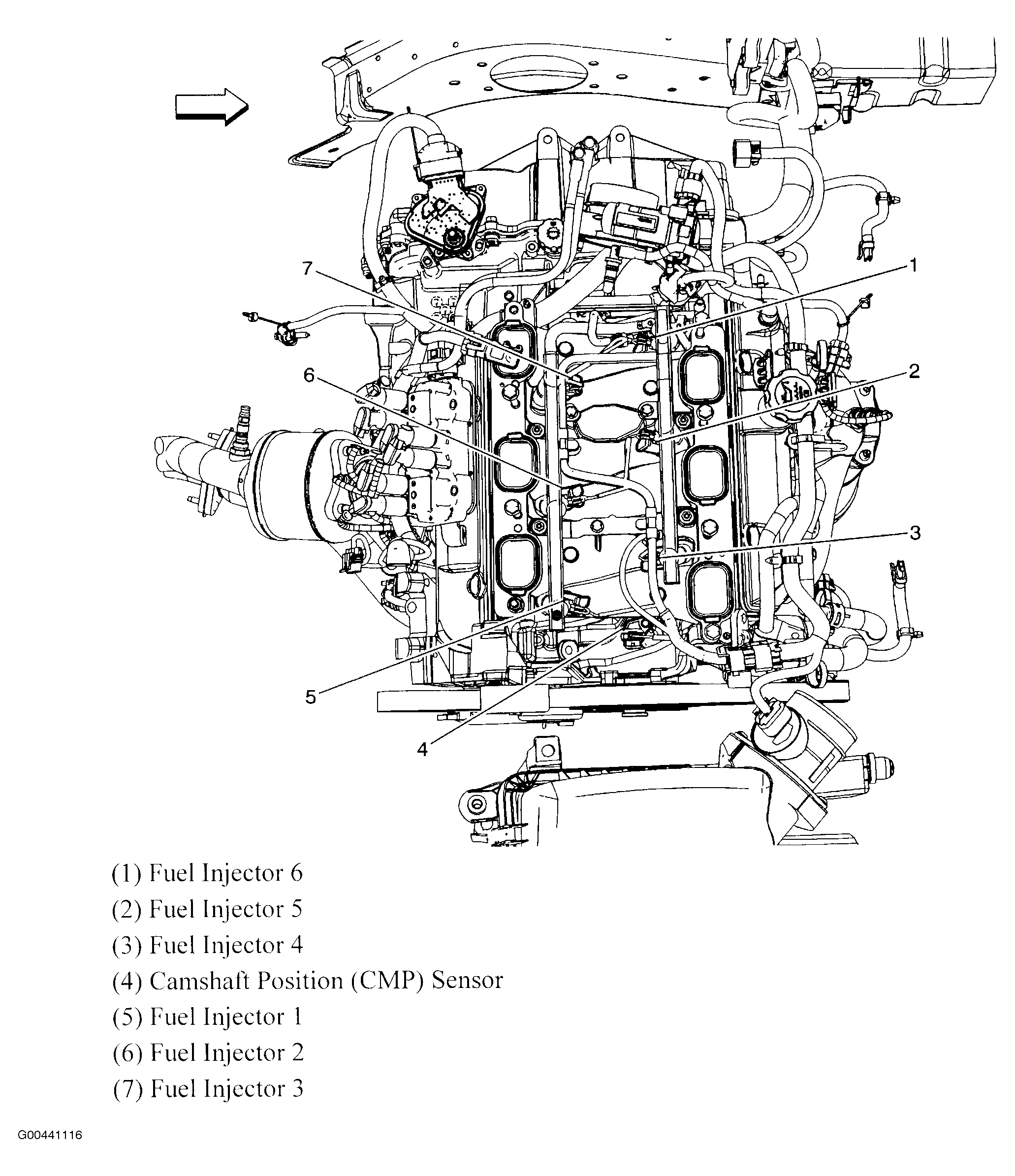 7
1
6
2
3
5
4

(1) Fuel Injector 6
(2) Fuel Injector 5
(3) Fuel Injector 4
(4) Camshaft Position (CMP) Sensor
(5) Fuel Injector 1
(6) Fuel Injector 2
(7) Fuel Injector 3

G00441116