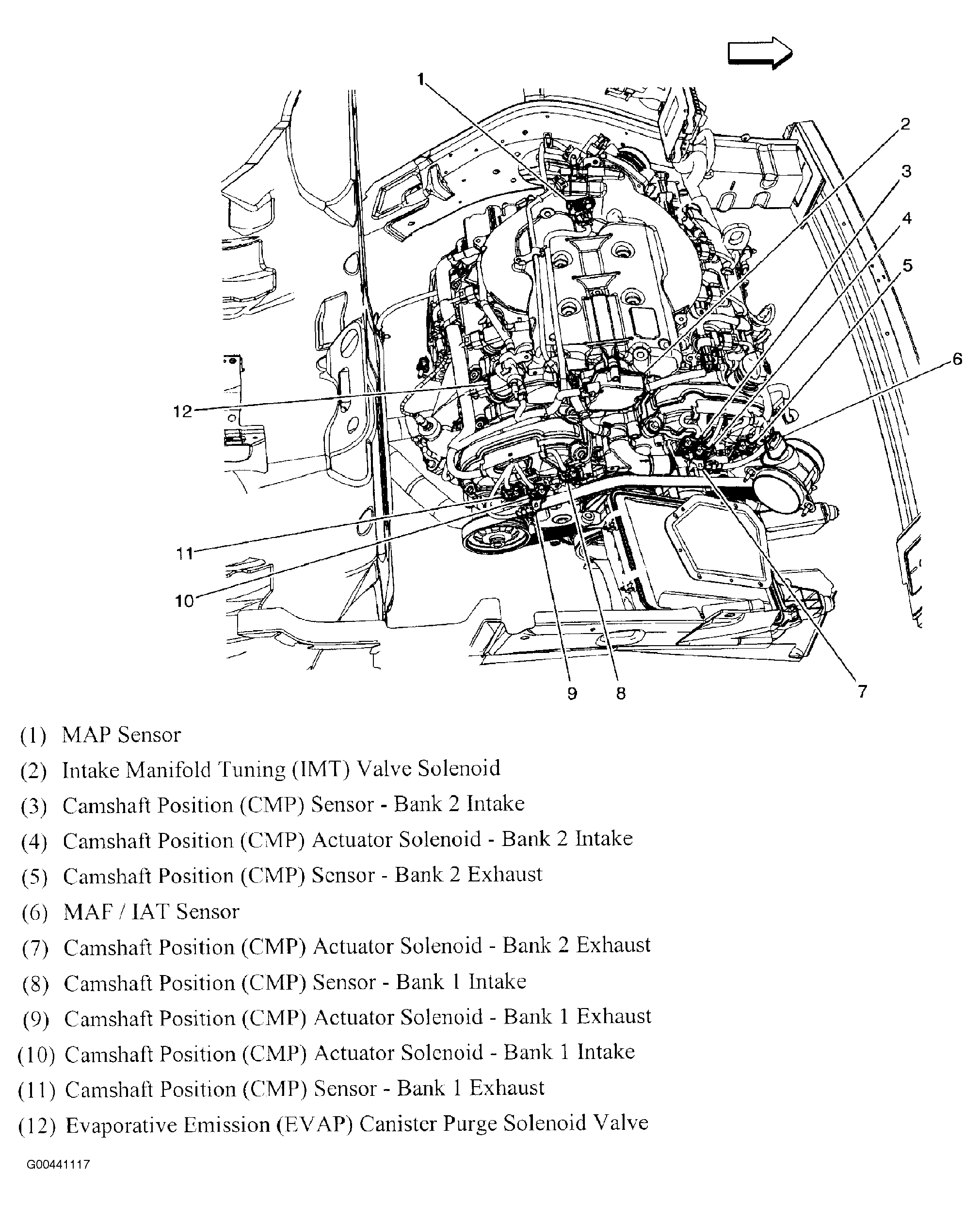 1
2
3
4
5
6
12
11
10
9
8
7

(1) MAP Sensor

(2) Intake Manifold Tuning (IMT) Valve Solenoid

(3) Camshaft Position (CMP) Sensor - Bank 2 Intake

(4) Camshaft Position (CMP) Actuator Solenoid - Bank 2 Intake

(5) Camshaft Position (CMP) Sensor - Bank 2 Exhaust

(6) MAF / IAT Sensor

(7) Camshaft Position (CMP) Actuator Solenoid - Bank 2 Exhaust

(8) Camshaft Position (CMP) Sensor - Bank 1 Intake

(9) Camshaft Position (CMP) Actuator Solenoid - Bank 1 Exhaust

(10) Camshaft Position (CMP) Actuator Solenoid - Bank 1 Intake

(11) Camshaft Position (CMP) Sensor - Bank 1 Exhaust

(12) Evaporative Emission (EVAP) Canister Purge Solenoid Valve

G00441117