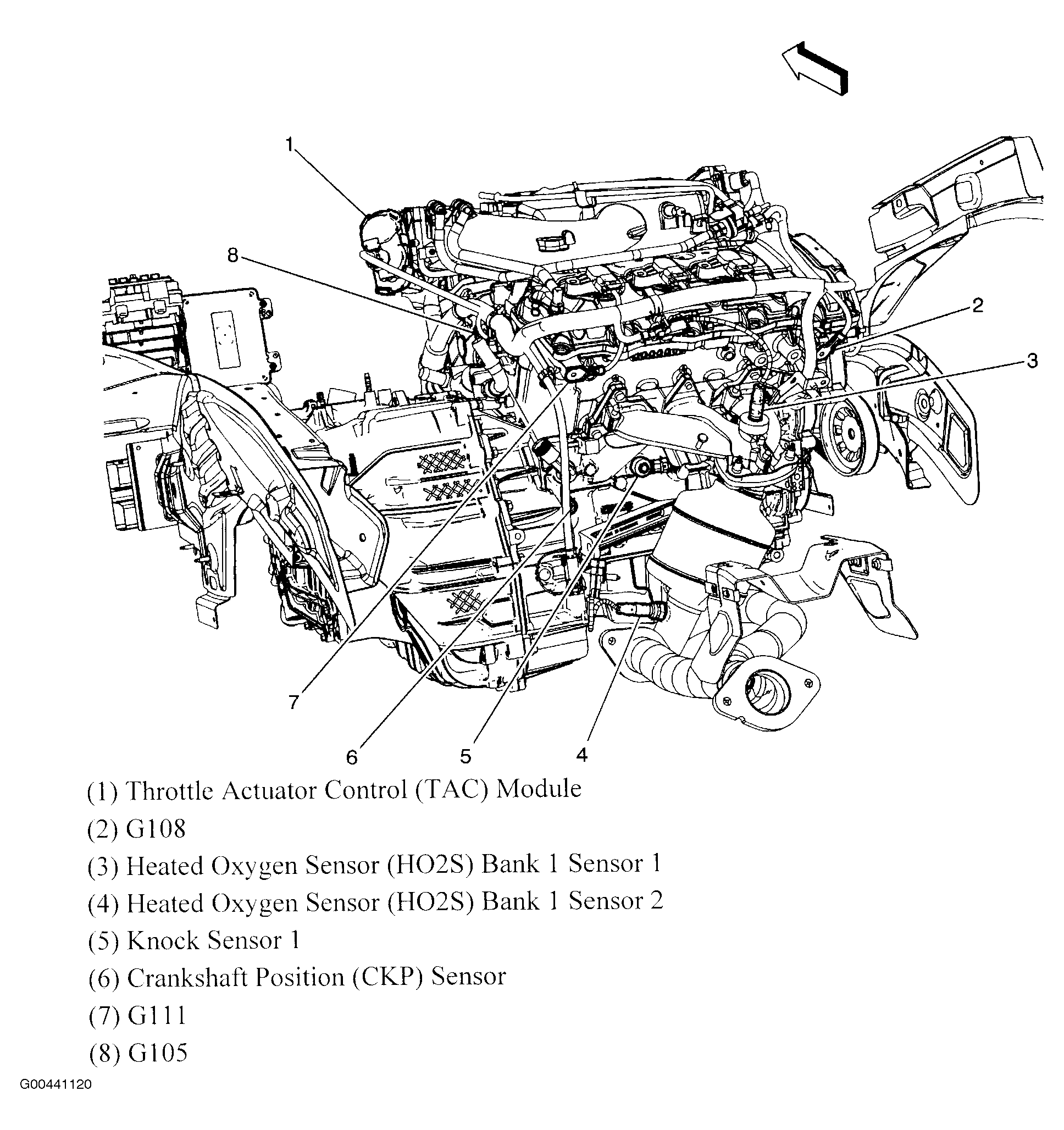 1

8

2

3

7

6

5

4

(1) Throttle Actuator Control (TAC) Module

(2) G108

(3) Heated Oxygen Sensor (HO2S) Bank 1 Sensor 1

(4) Heated Oxygen Sensor (HO2S) Bank 1 Sensor 2

(5) Knock Sensor 1

(6) Crankshaft Position (CKP) Sensor

(7) G111

(8) G105

G00441120