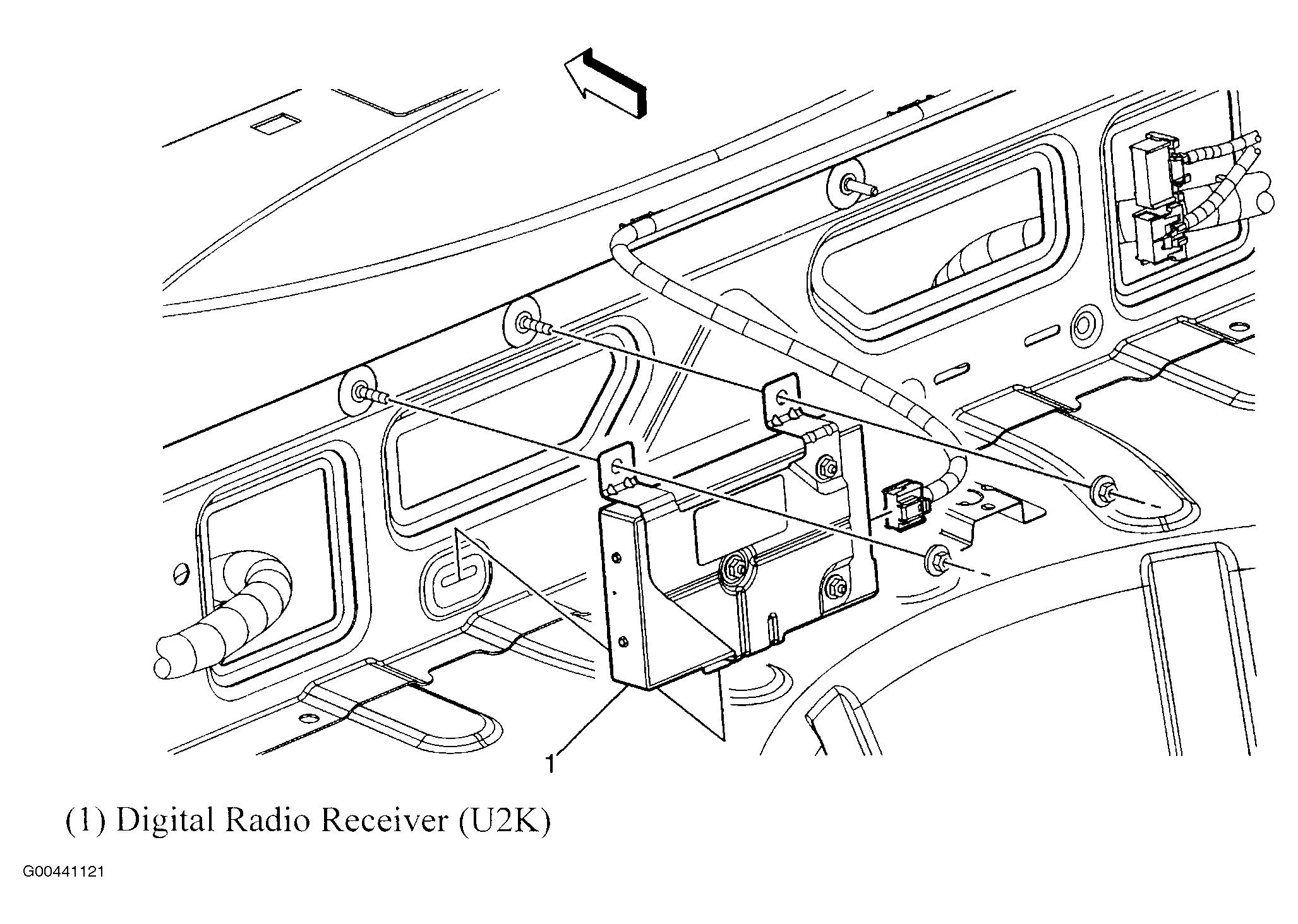 1

(1) Digital Radio Receiver (U2K)

G00441121