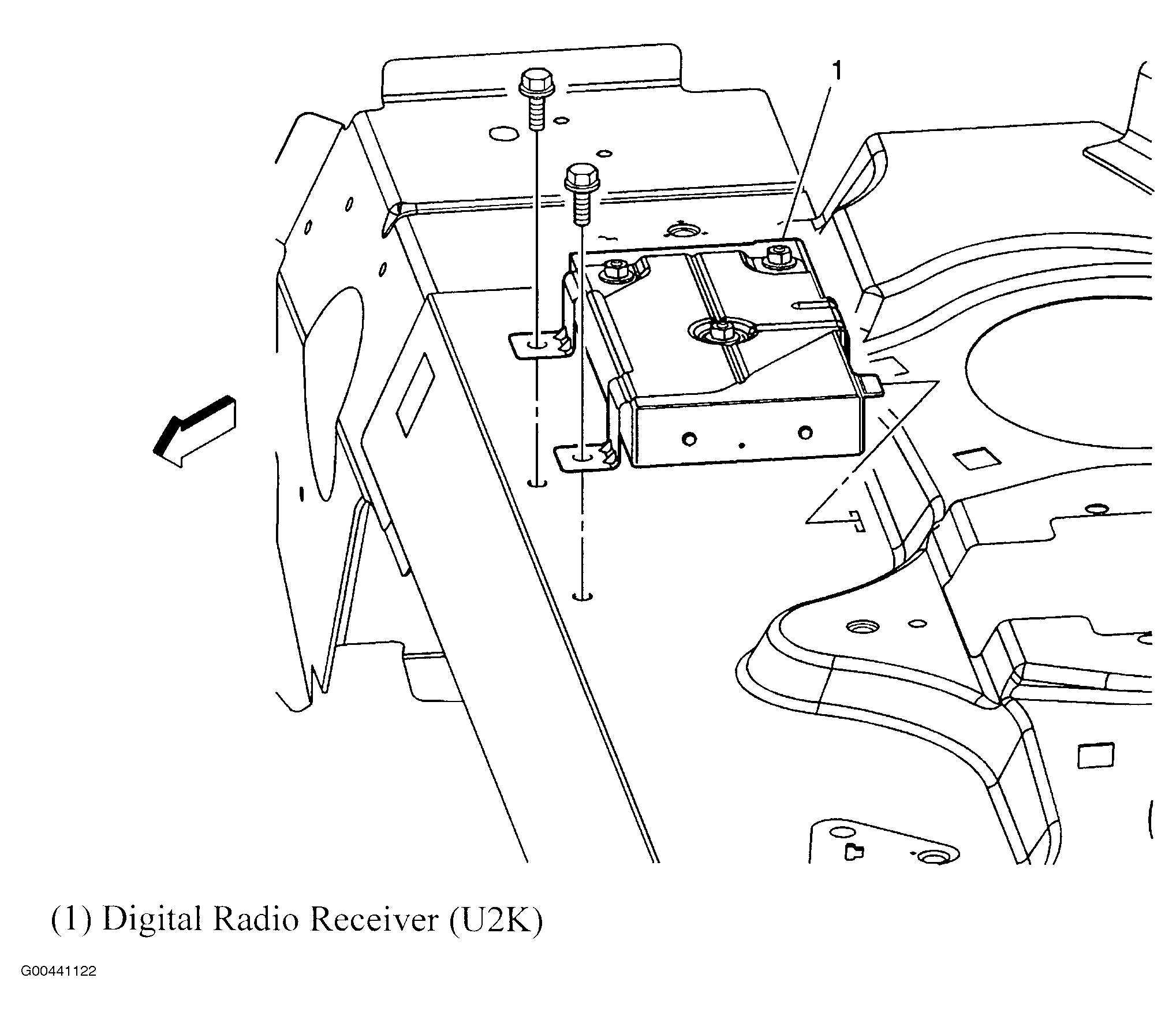 1

(1) Digital Radio Receiver (U2K)

G00441122