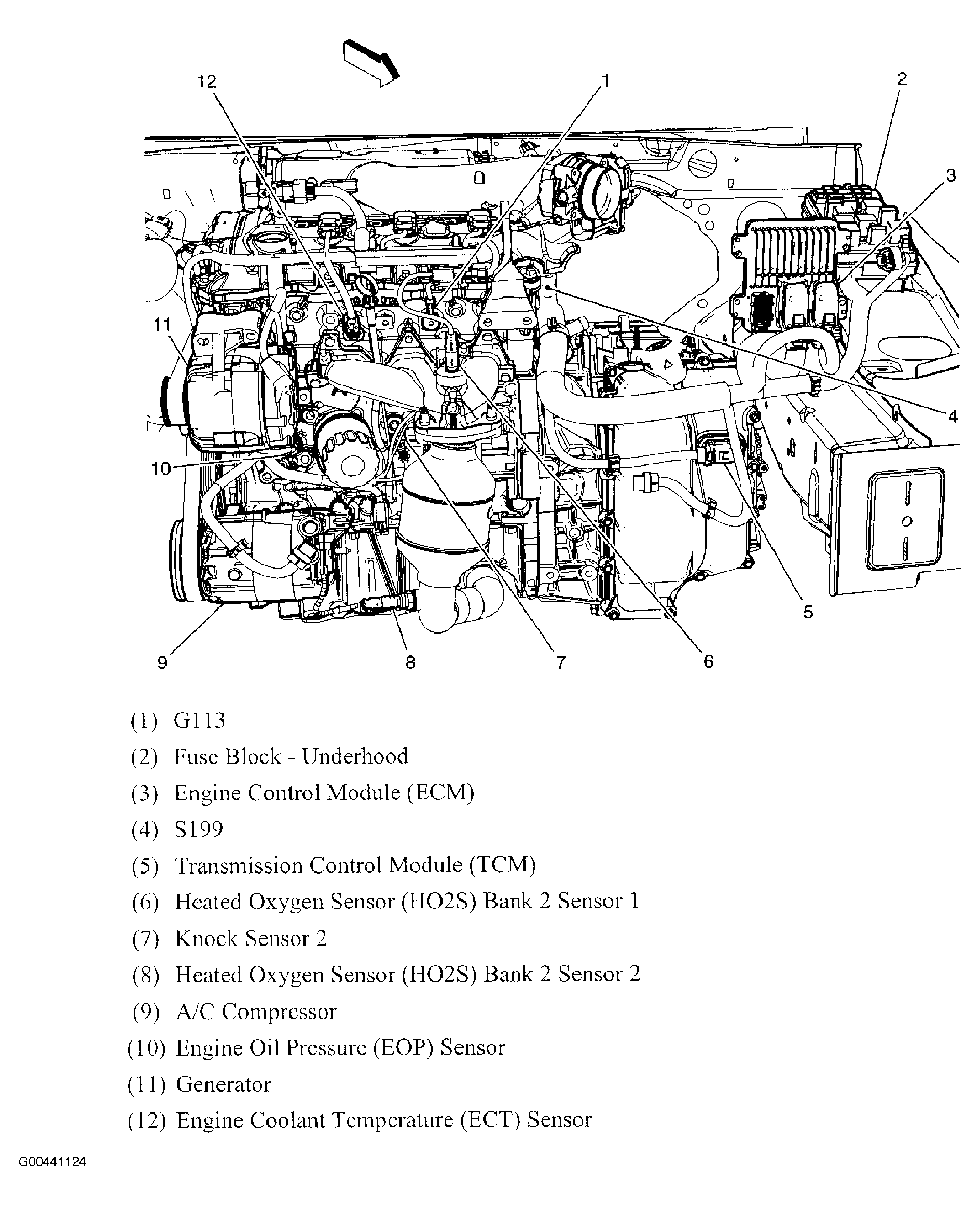 12
1
2
3
11
4
10
5
9
8
7
6

(1) G113
(2) Fuse Block - Underhood
(3) Engine Control Module (ECM)
(4) S199
(5) Transmission Control Module (TCM)
(6) Heated Oxygen Sensor (HO2S) Bank 2 Sensor 1
(7) Knock Sensor 2
(8) Heated Oxygen Sensor (HO2S) Bank 2 Sensor 2
(9) A/C Compressor
(10) Engine Oil Pressure (EOP) Sensor
(11) Generator
(12) Engine Coolant Temperature (ECT) Sensor

G00441124