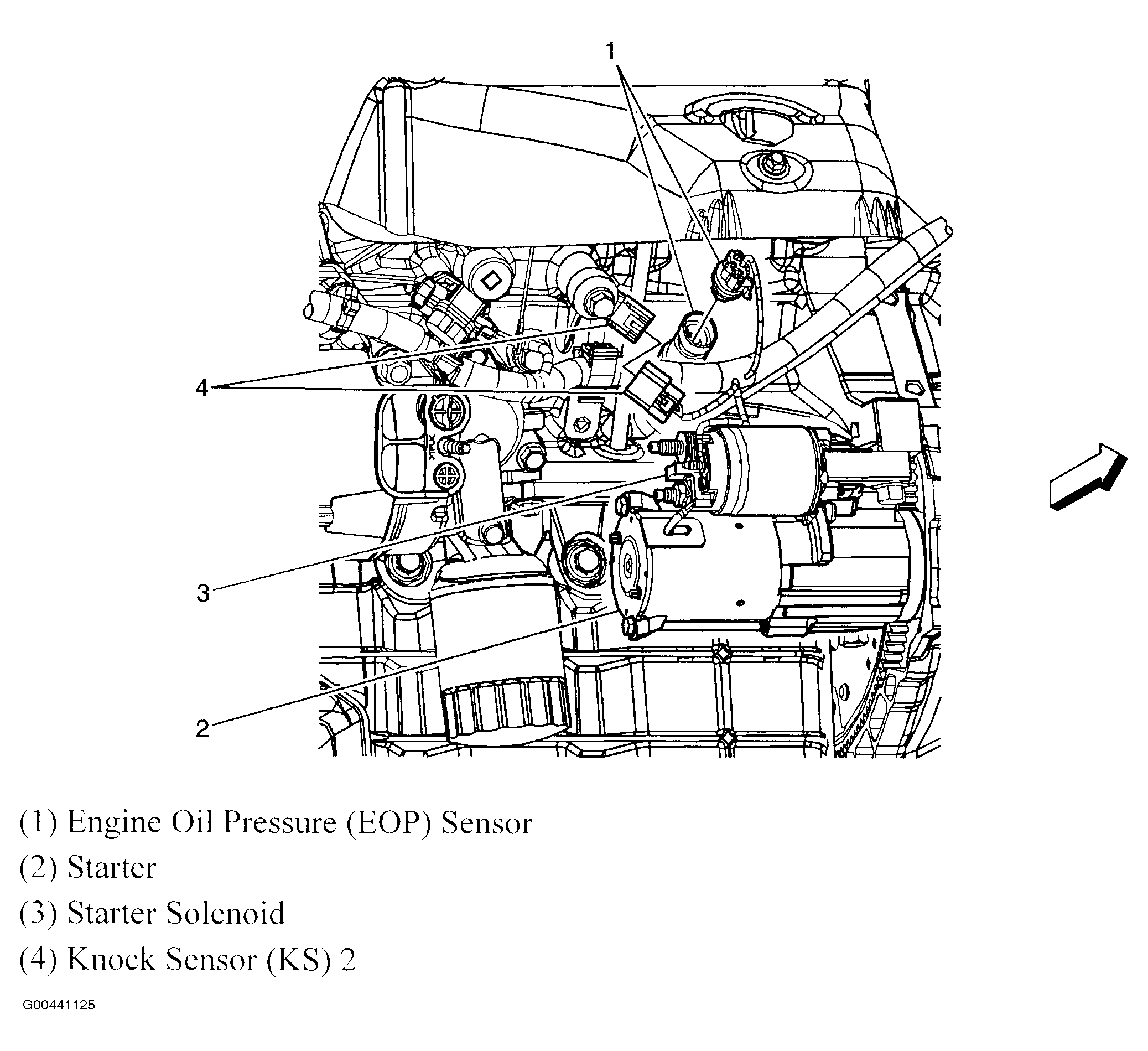 1

4

3

2

(1) Engine Oil Pressure (EOP) Sensor

(2) Starter

(3) Starter Solenoid

(4) Knock Sensor (KS) 2

G00441125