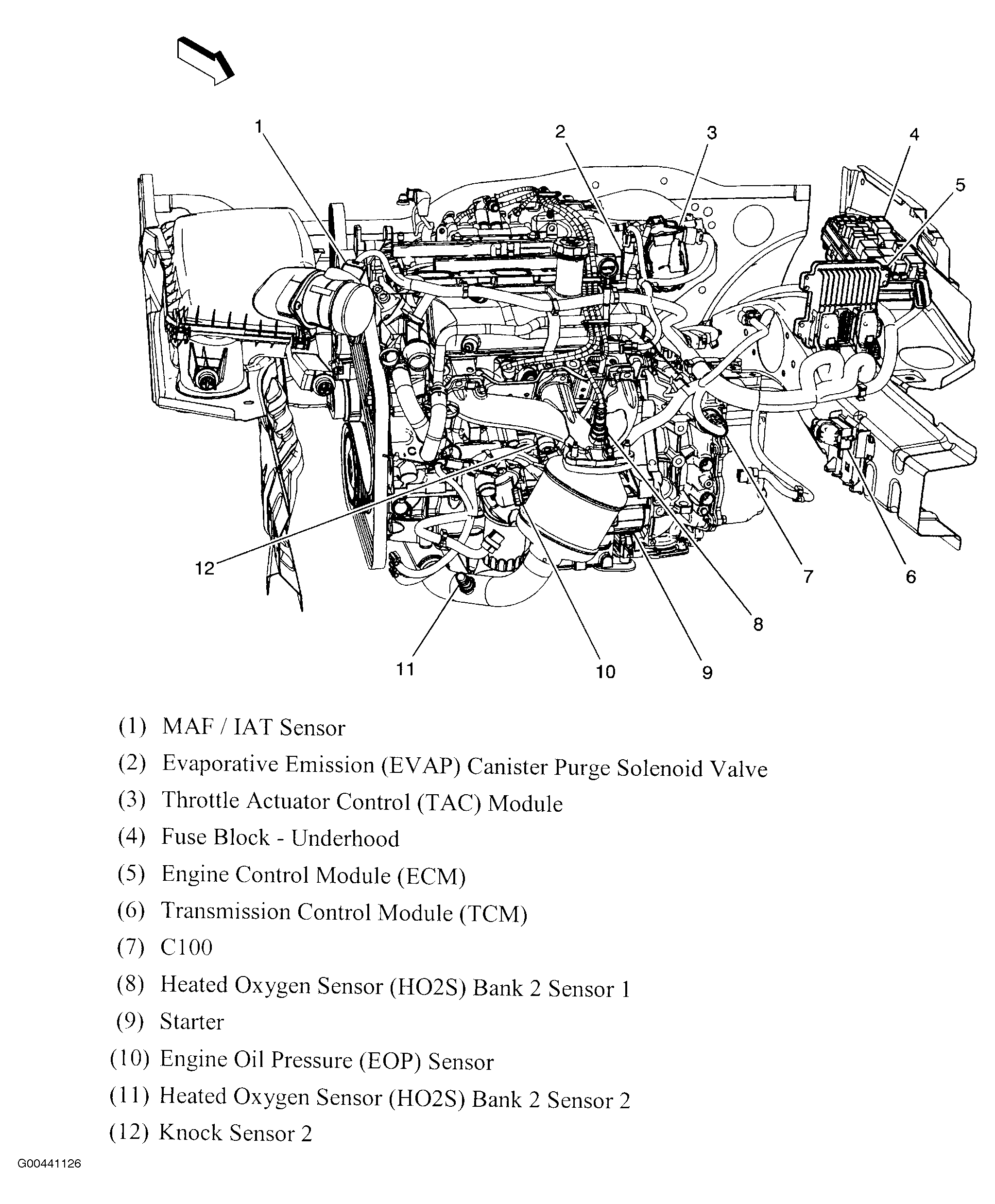 1
2
3
4
5
12
7
6
8
11
10
9

(1) MAF / IAT Sensor
(2) Evaporative Emission (EVAP) Canister Purge Solenoid Valve
(3) Throttle Actuator Control (TAC) Module
(4) Fuse Block - Underhood
(5) Engine Control Module (ECM)
(6) Transmission Control Module (TCM)
(7) C100
(8) Heated Oxygen Sensor (HO2S) Bank 2 Sensor 1
(9) Starter
(10) Engine Oil Pressure (EOP) Sensor
(11) Heated Oxygen Sensor (HO2S) Bank 2 Sensor 2
(12) Knock Sensor 2

G00441126