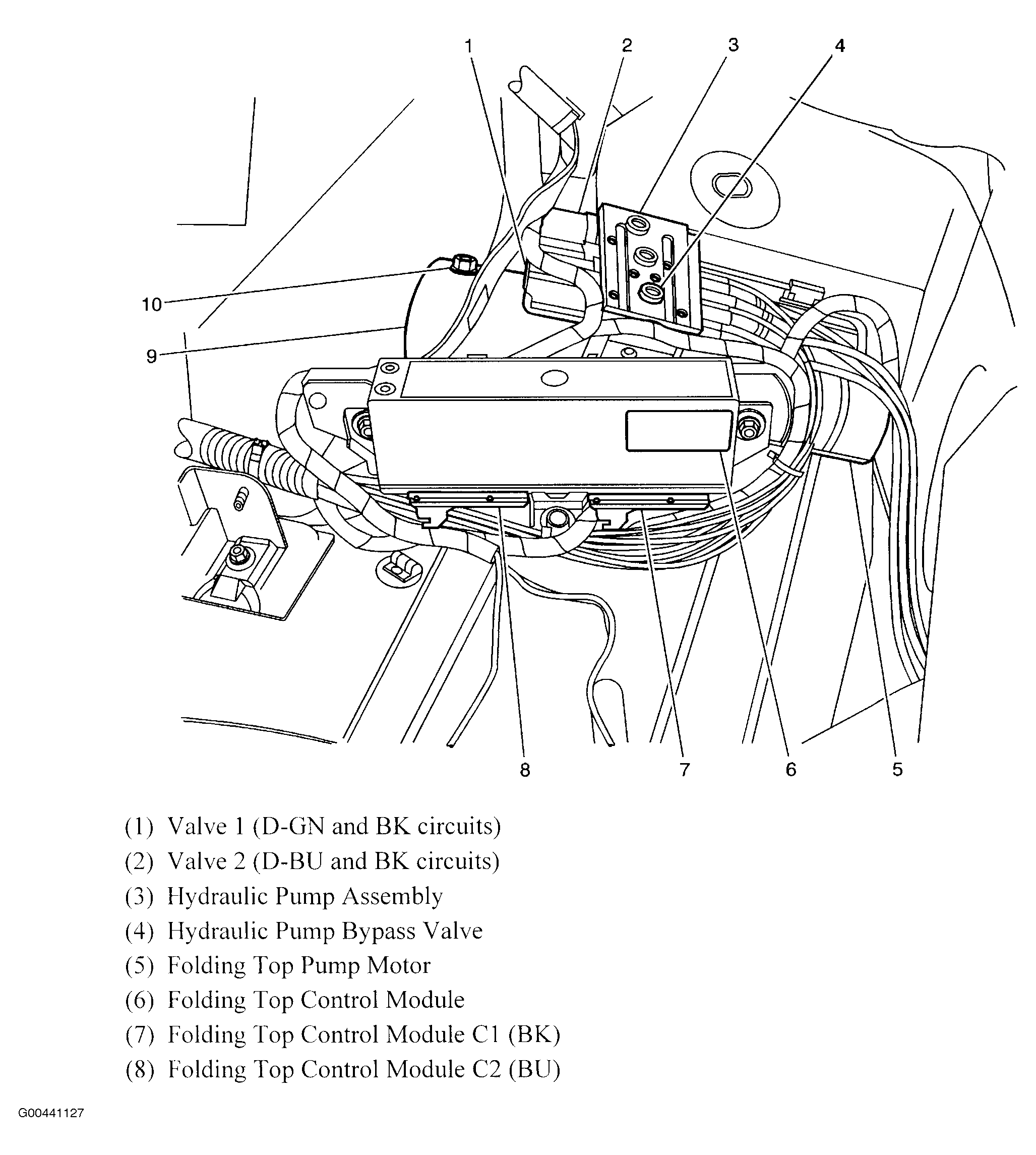 1 2 3 4

10

9

8 7 6 5

(1) Valve 1 (D-GN and BK circuits)
(2) Valve 2 (D-BU and BK circuits)
(3) Hydraulic Pump Assembly
(4) Hydraulic Pump Bypass Valve
(5) Folding Top Pump Motor
(6) Folding Top Control Module
(7) Folding Top Control Module C1 (BK)
(8) Folding Top Control Module C2 (BU)

G00441127