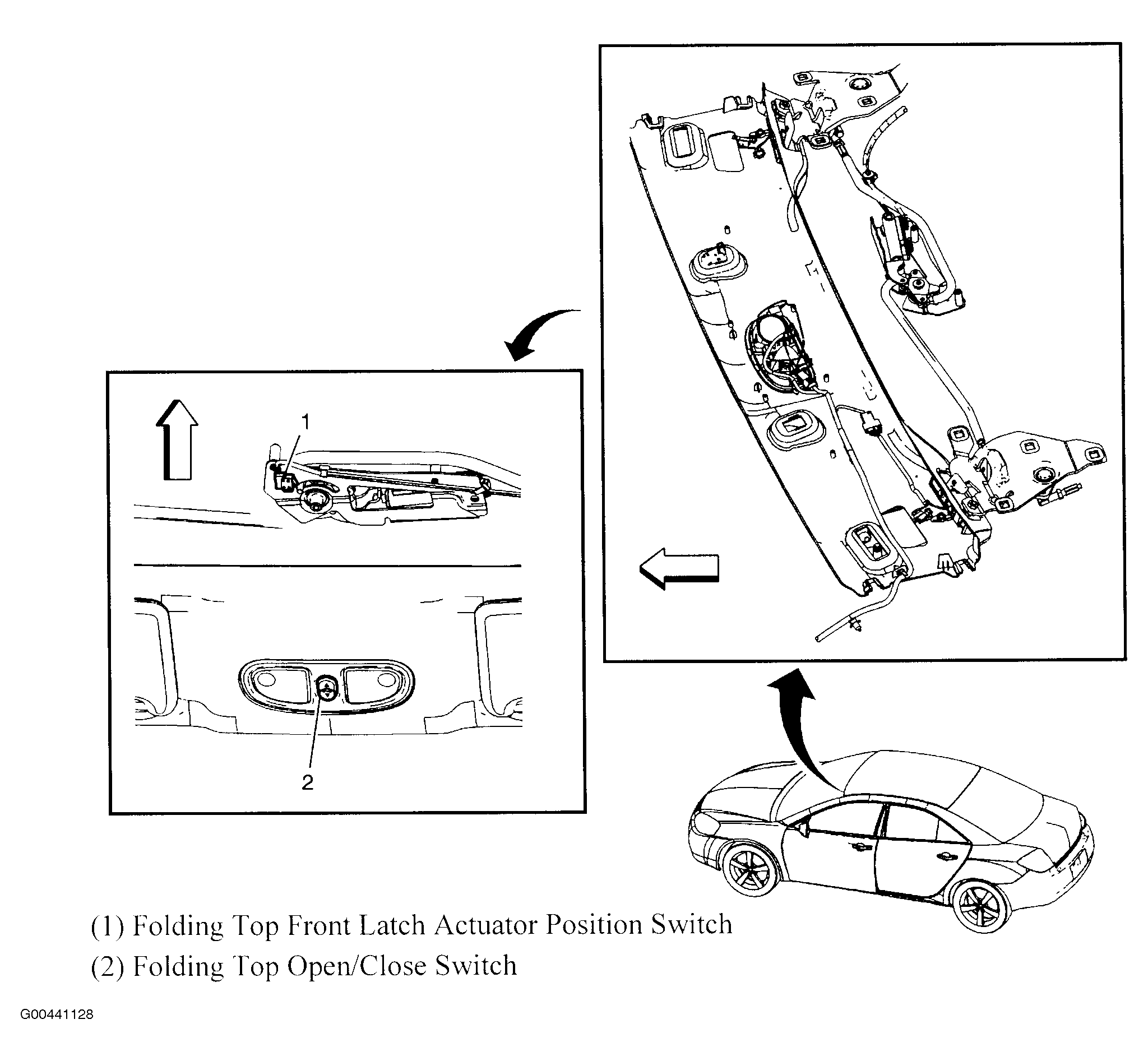 1

2

(1) Folding Top Front Latch Actuator Position Switch

(2) Folding Top Open/Close Switch

G00441128