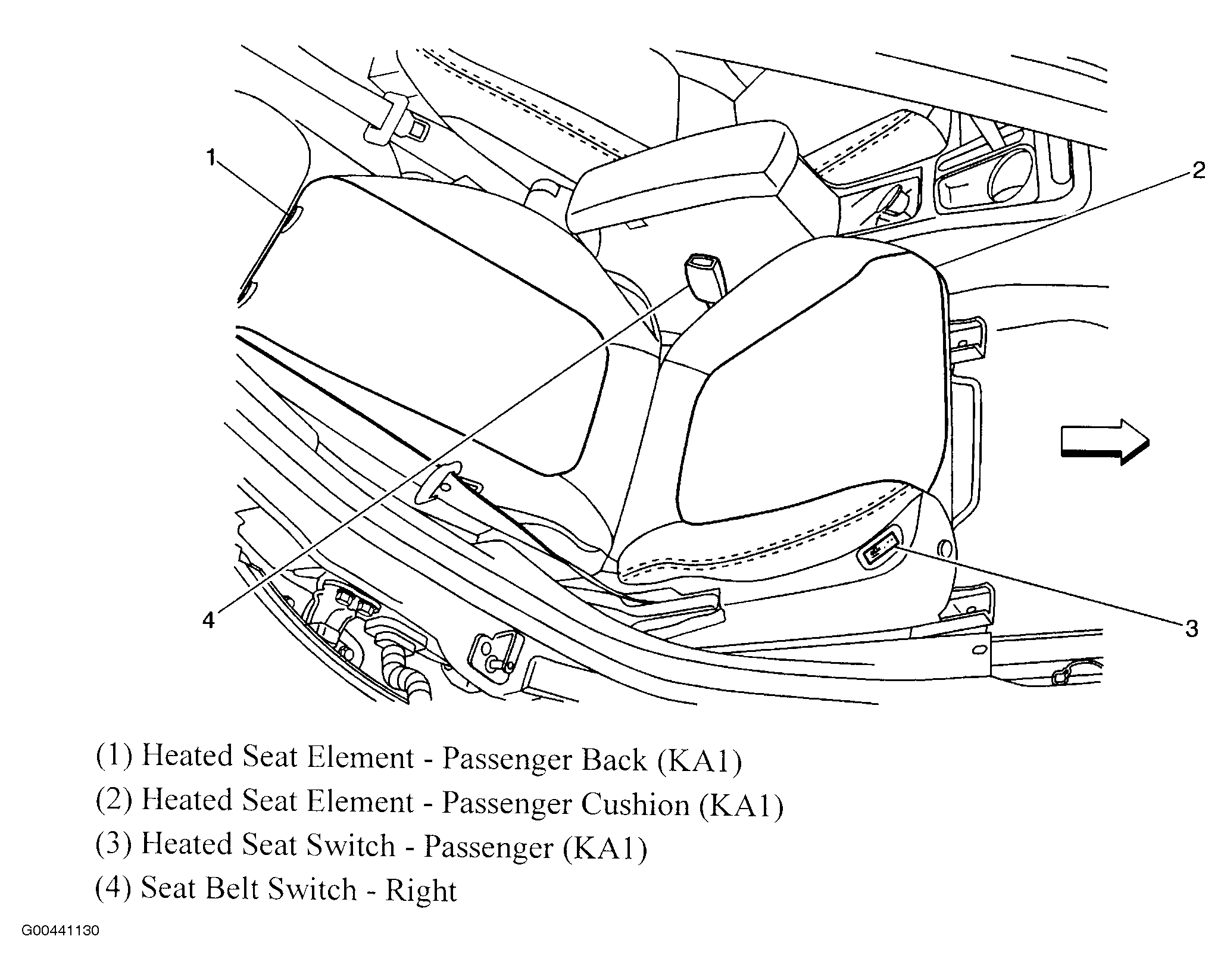 1
2
4
3

(1) Heated Seat Element - Passenger Back (KA1)
(2) Heated Seat Element - Passenger Cushion (KA1)
(3) Heated Seat Switch - Passenger (KA1)
(4) Seat Belt Switch - Right

G00441130