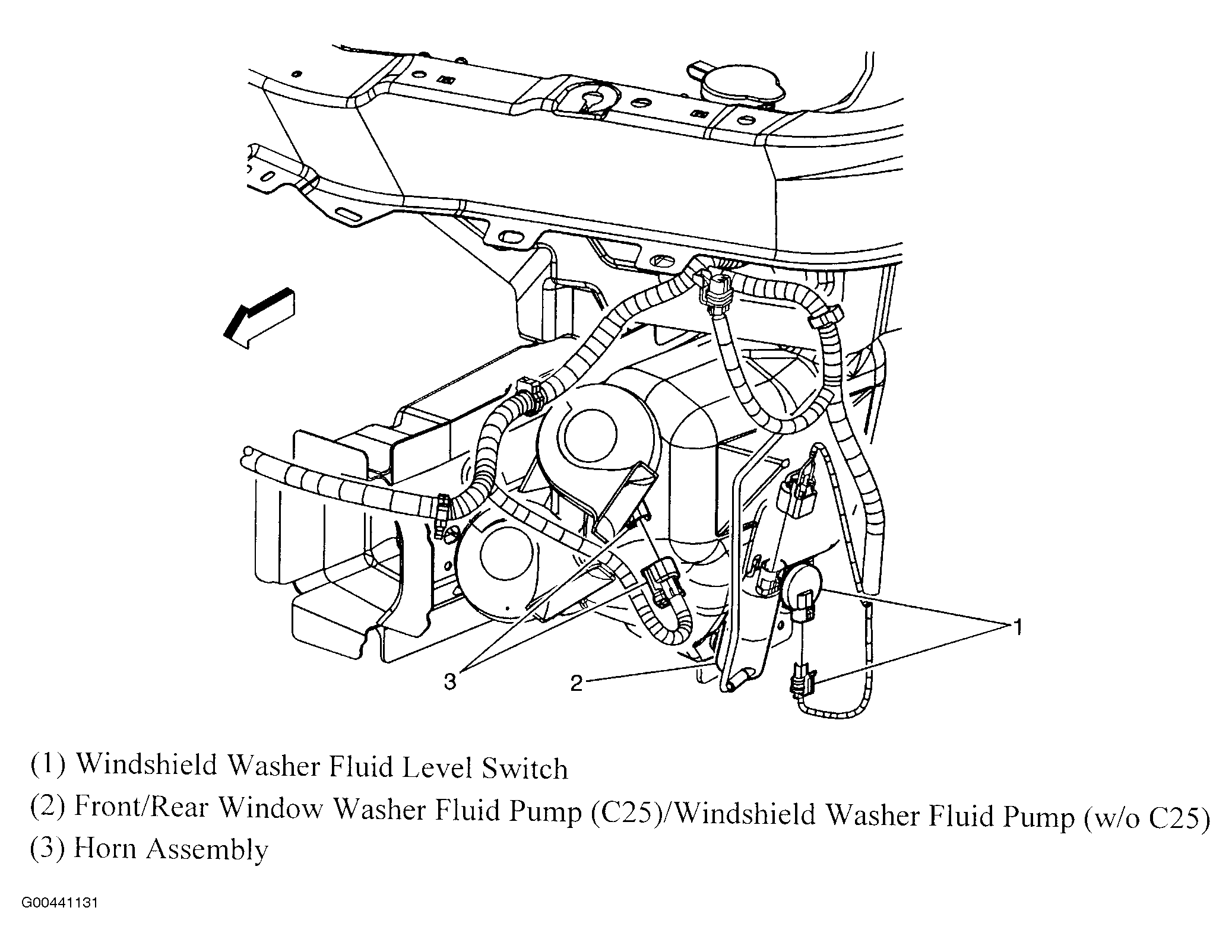 1

3

2

(1) Windshield Washer Fluid Level Switch

(2) Front/Rear Window Washer Fluid Pump (C25)/Windshield Washer Fluid Pump (w/o C25)

(3) Horn Assembly

G00441131