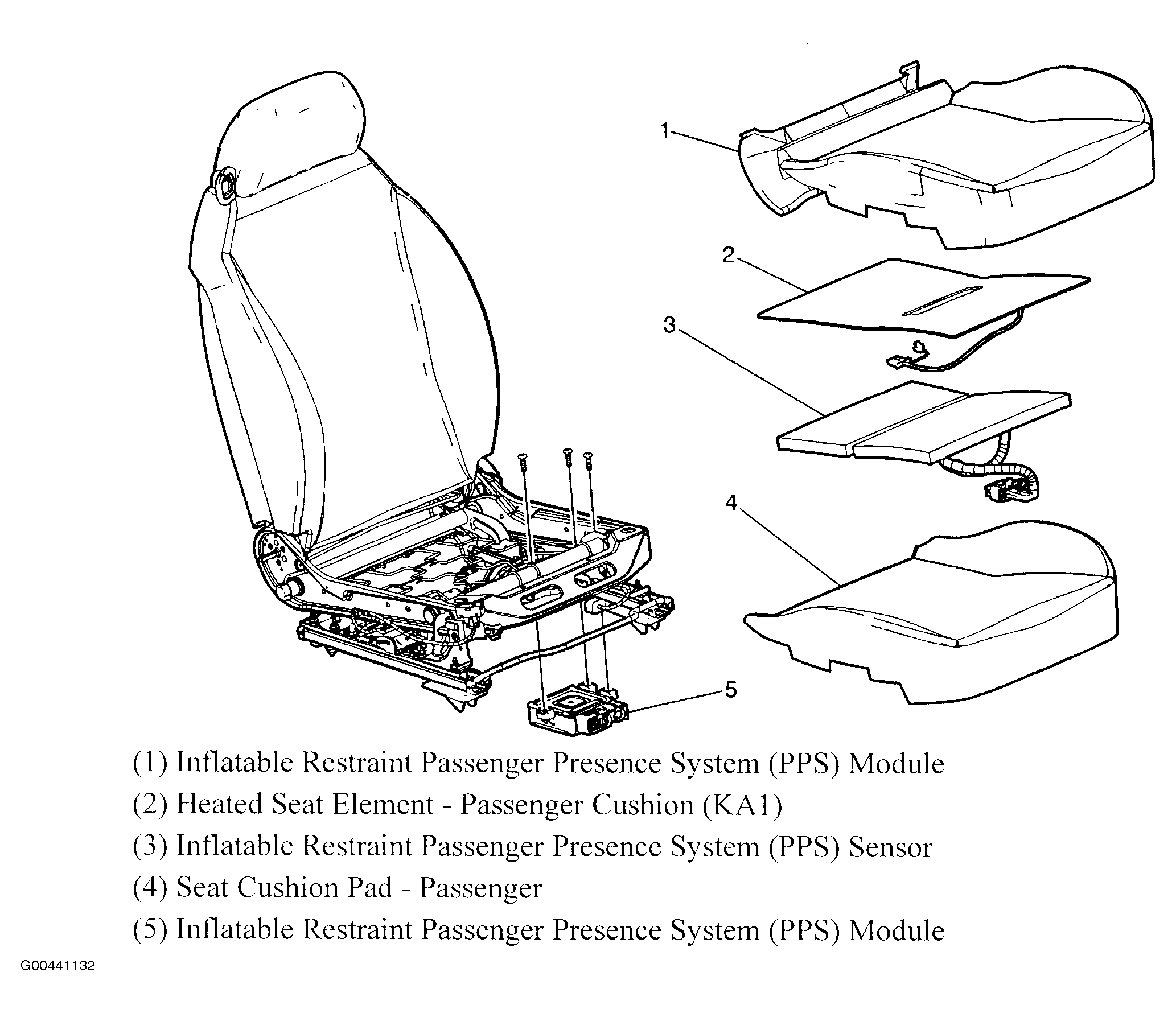 1
2
3
4
5

(1) Inflatable Restraint Passenger Presence System (PPS) Module
(2) Heated Seat Element - Passenger Cushion (KA1)
(3) Inflatable Restraint Passenger Presence System (PPS) Sensor
(4) Seat Cushion Pad - Passenger
(5) Inflatable Restraint Passenger Presence System (PPS) Module

G00441132