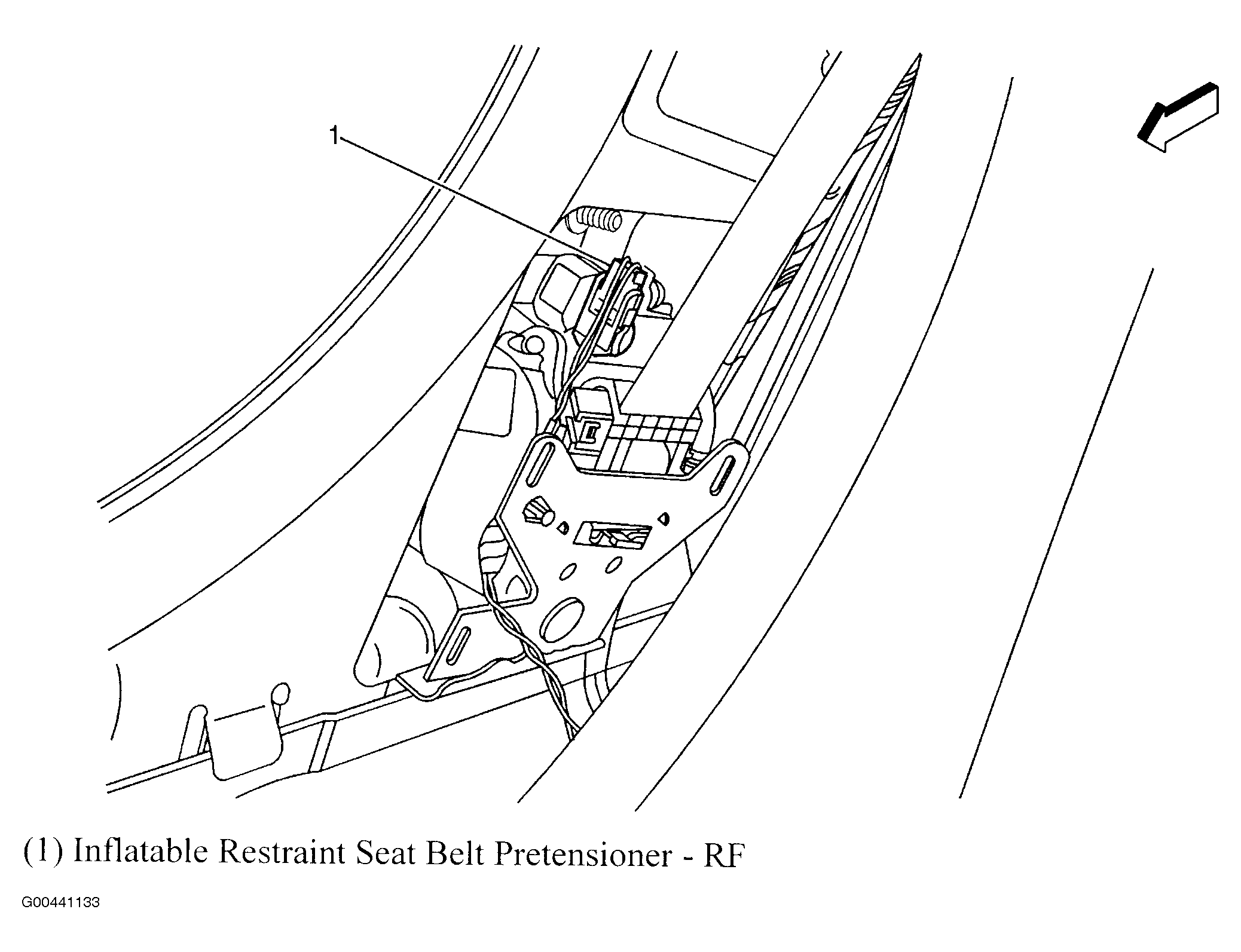 1

(1) Inflatable Restraint Seat Belt Pretensioner - RF

G00441133