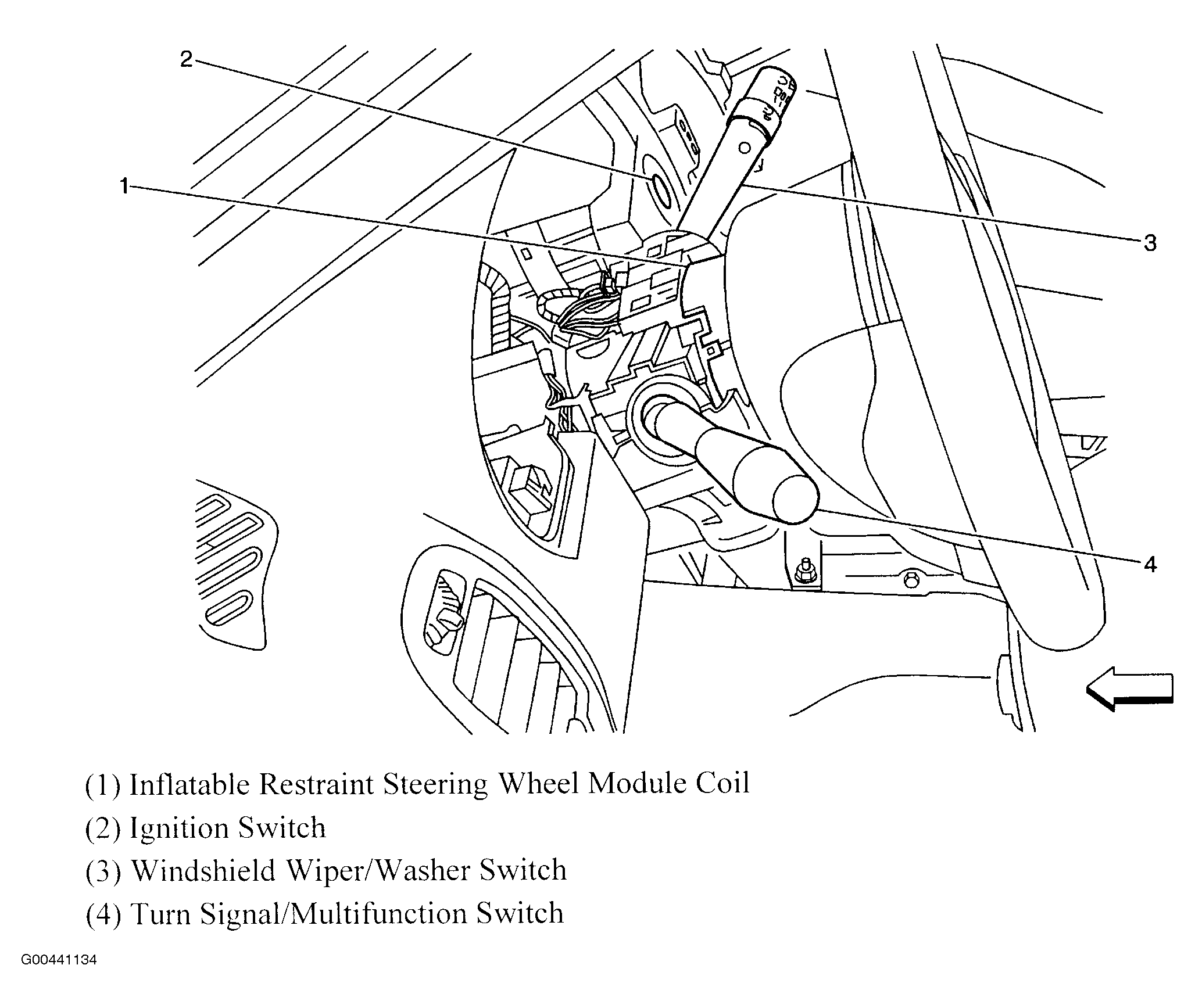 2
1
3
4

(1) Inflatable Restraint Steering Wheel Module Coil
(2) Ignition Switch
(3) Windshield Wiper/Washer Switch
(4) Turn Signal/Multifunction Switch

G00441134