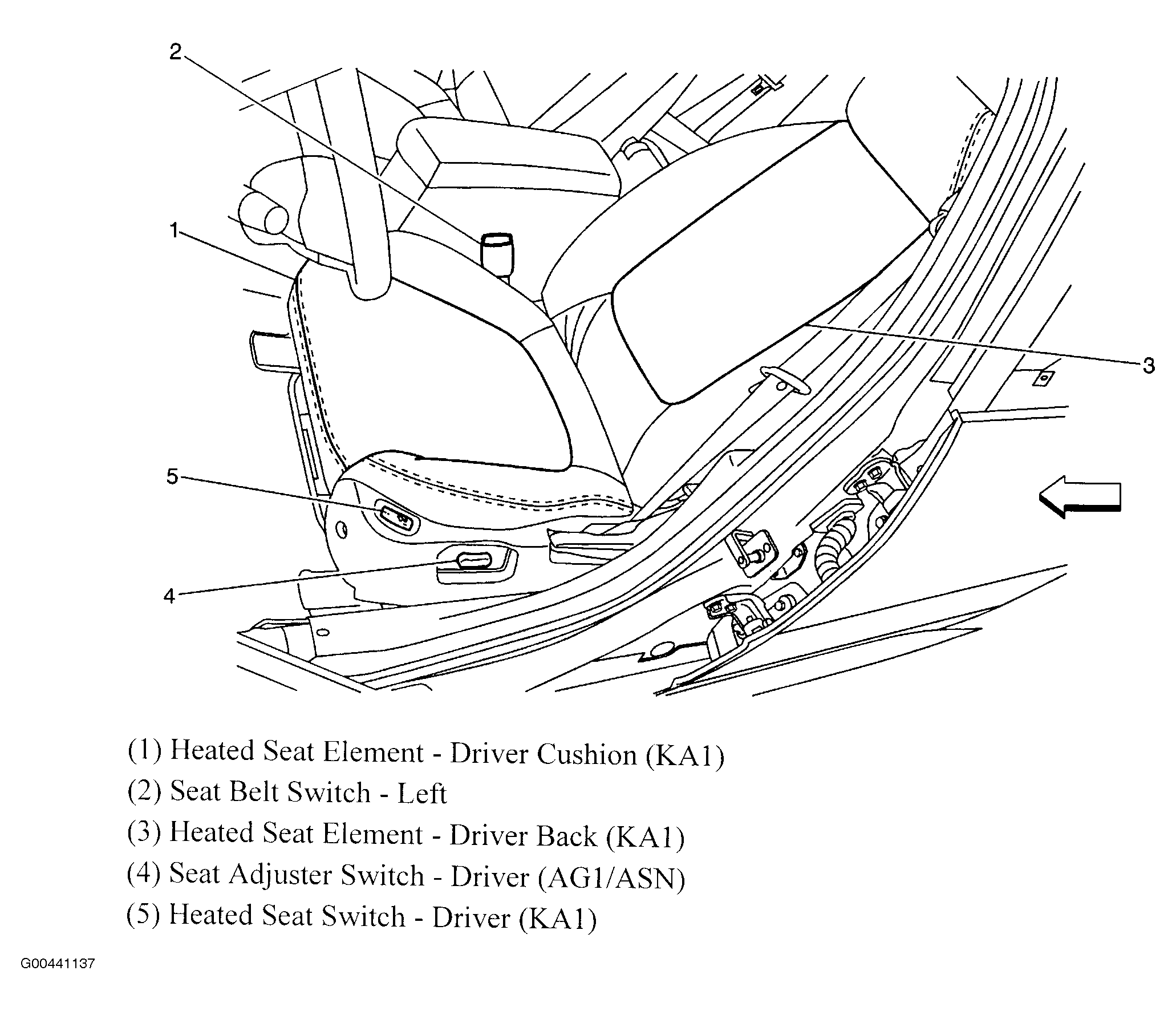 2

1

3

5

4

(1) Heated Seat Element - Driver Cushion (KA1)
(2) Seat Belt Switch - Left
(3) Heated Seat Element - Driver Back (KA1)
(4) Seat Adjuster Switch - Driver (AG1/ASN)
(5) Heated Seat Switch - Driver (KA1)

G00441137