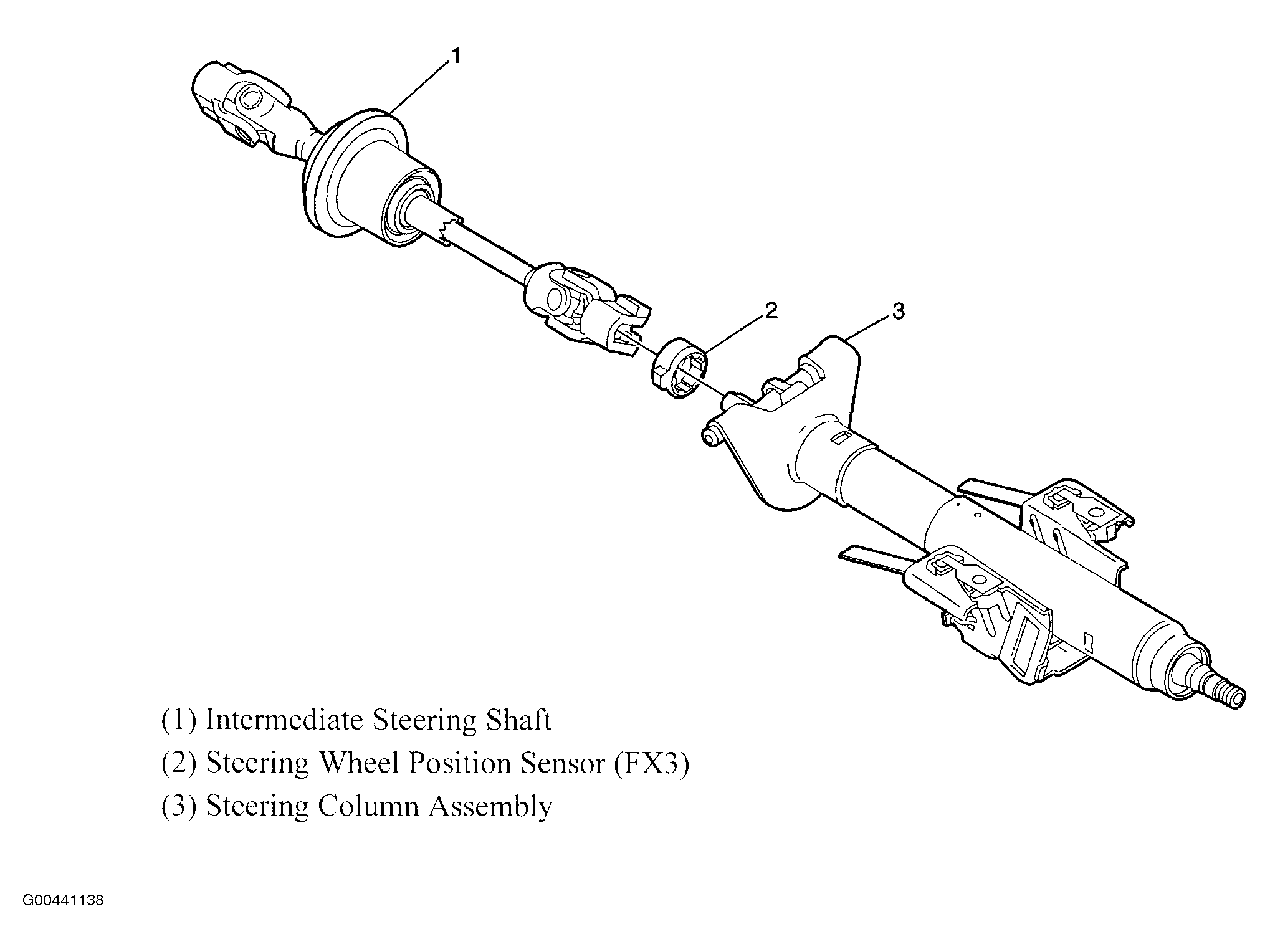 1
2
3

(1) Intermediate Steering Shaft
(2) Steering Wheel Position Sensor (FX3)
(3) Steering Column Assembly

G00441138