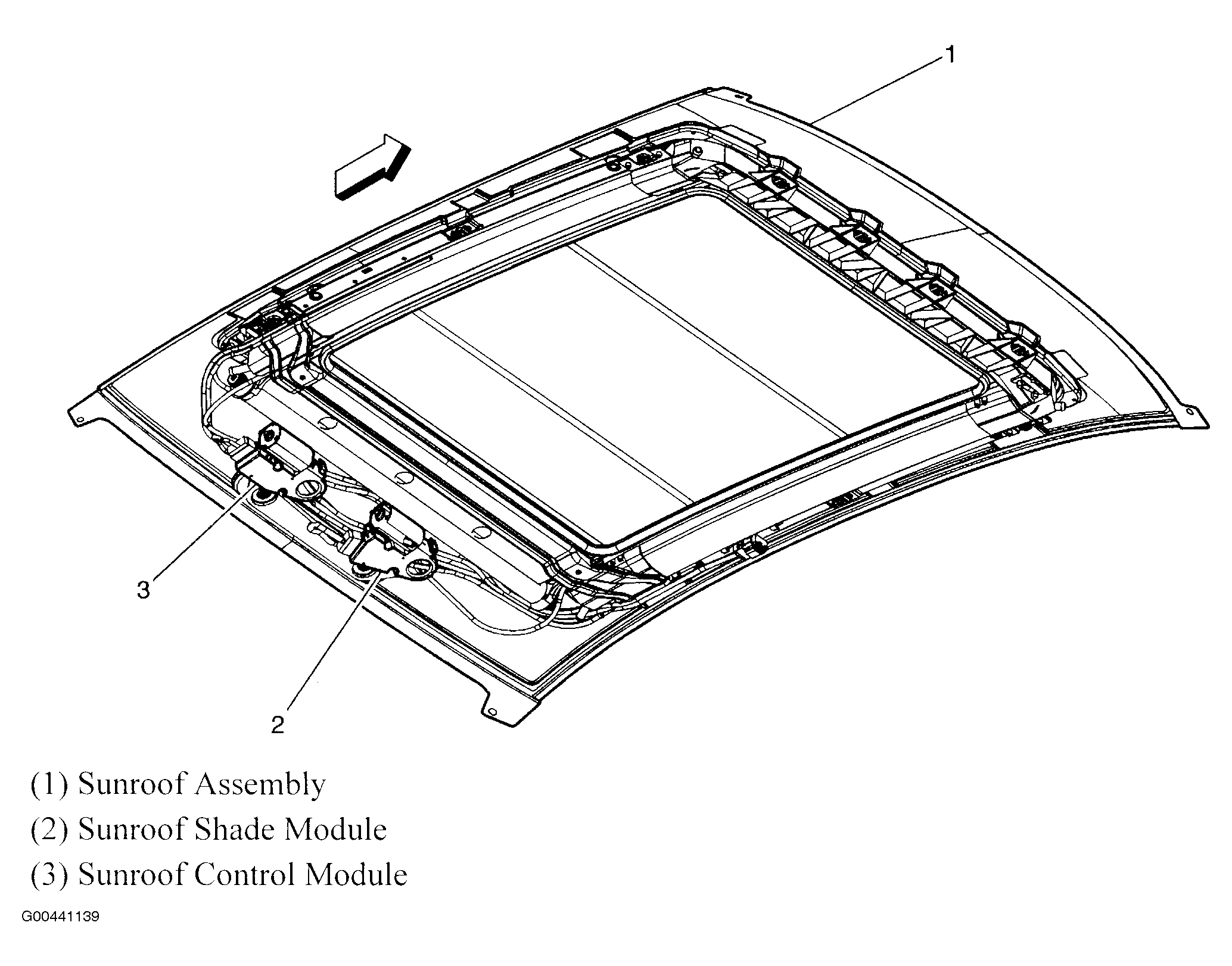 1

3

2

(1) Sunroof Assembly
(2) Sunroof Shade Module
(3) Sunroof Control Module

G00441139