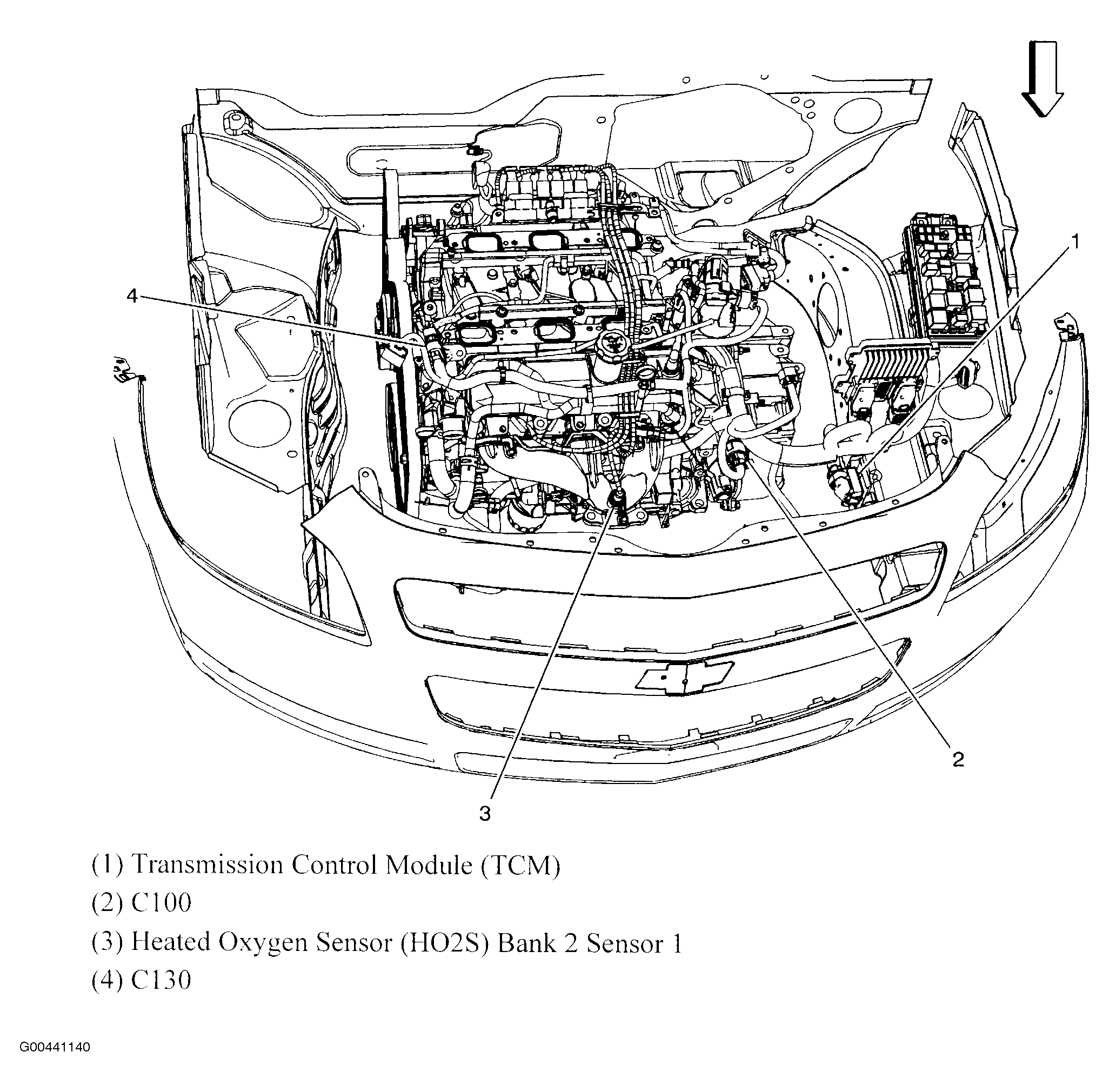 1

4

2

3

(1) Transmission Control Module (TCM)

(2) C100

(3) Heated Oxygen Sensor (HO2S) Bank 2 Sensor 1

(4) C130

G00441140