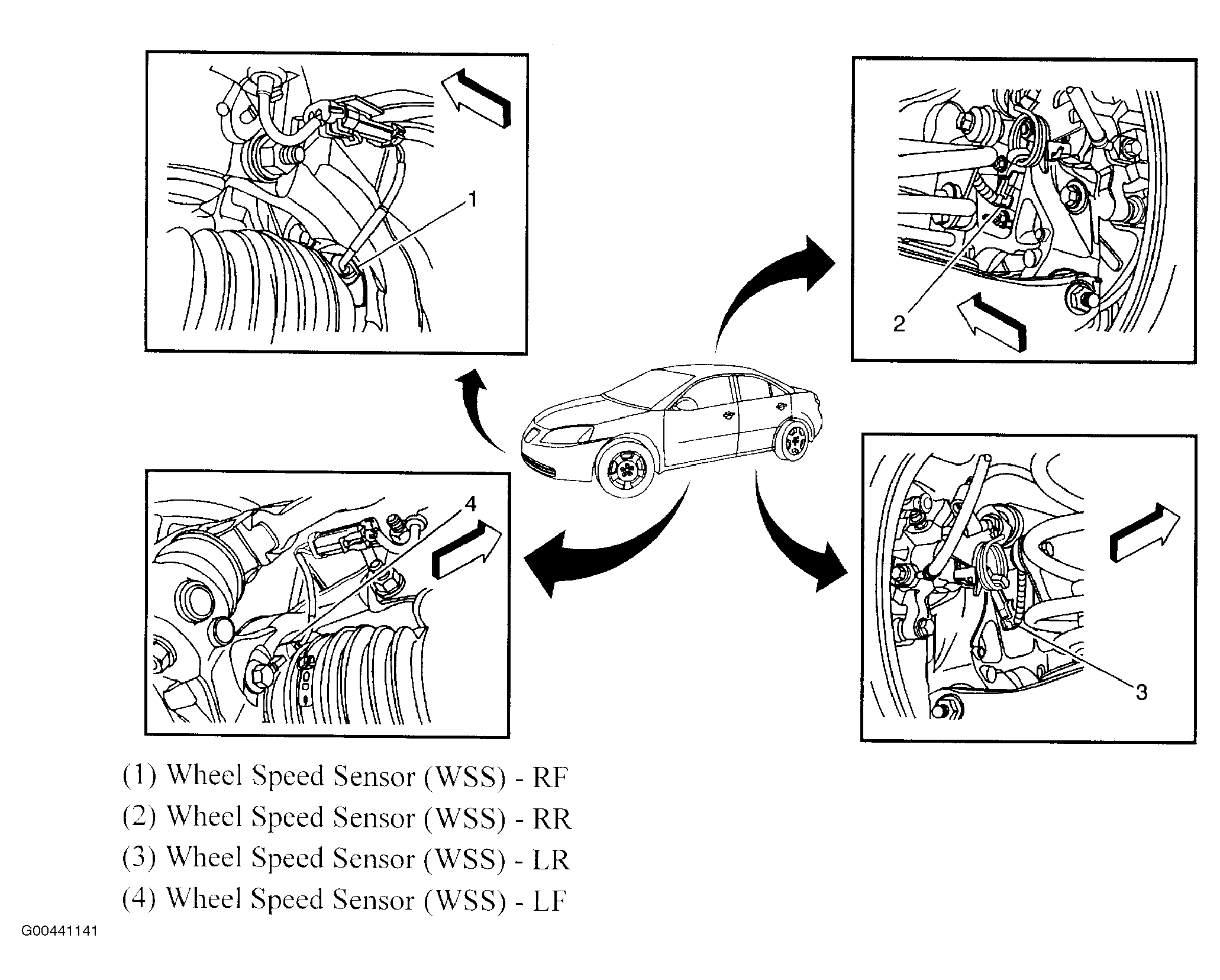 1

2

4

3

(1) Wheel Speed Sensor (WSS) - RF
(2) Wheel Speed Sensor (WSS) - RR
(3) Wheel Speed Sensor (WSS) - LR
(4) Wheel Speed Sensor (WSS) - LF

G00441141