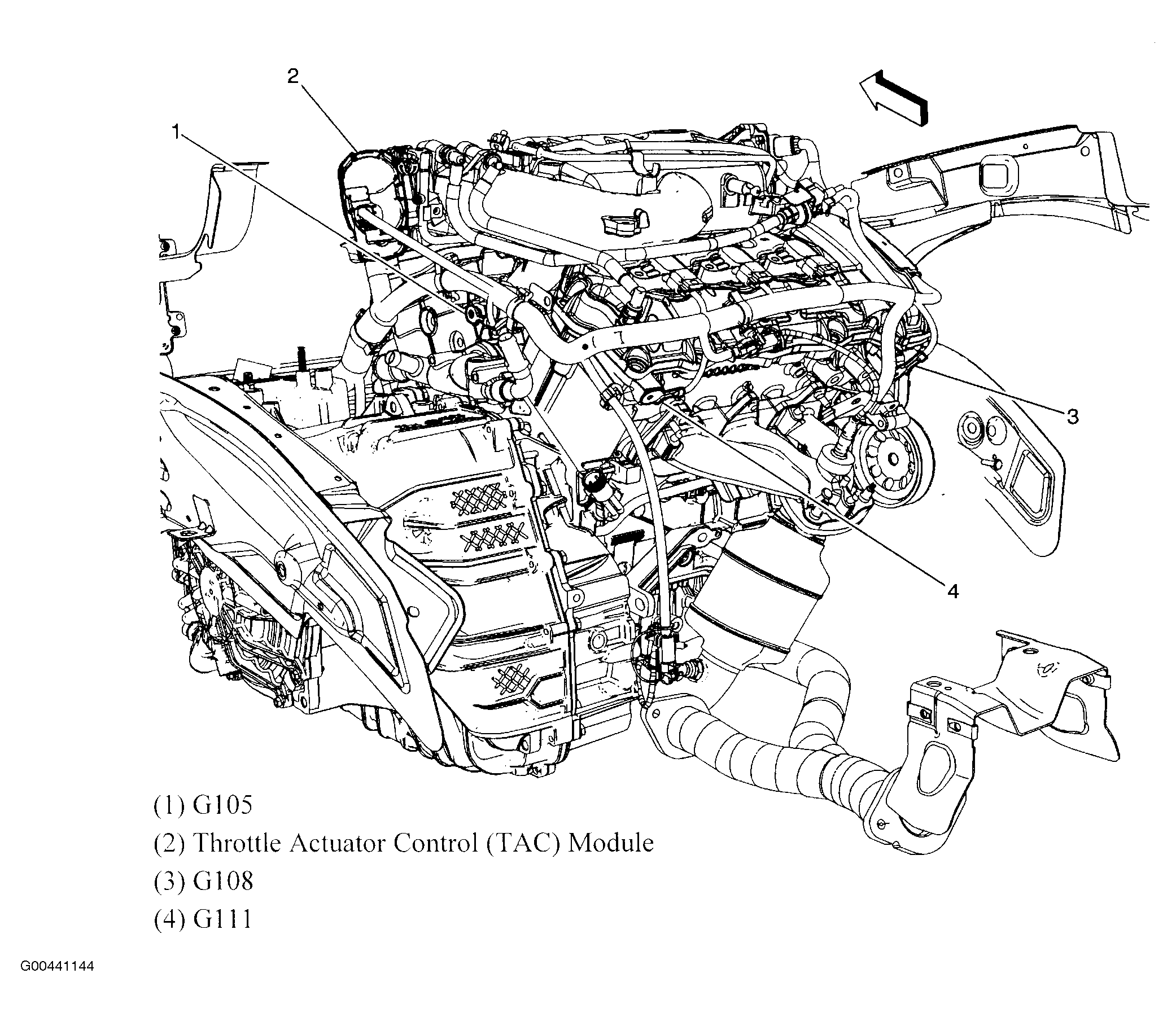 2

1

3

4

(1) G105
(2) Throttle Actuator Control (TAC) Module
(3) G108
(4) G111

G00441144