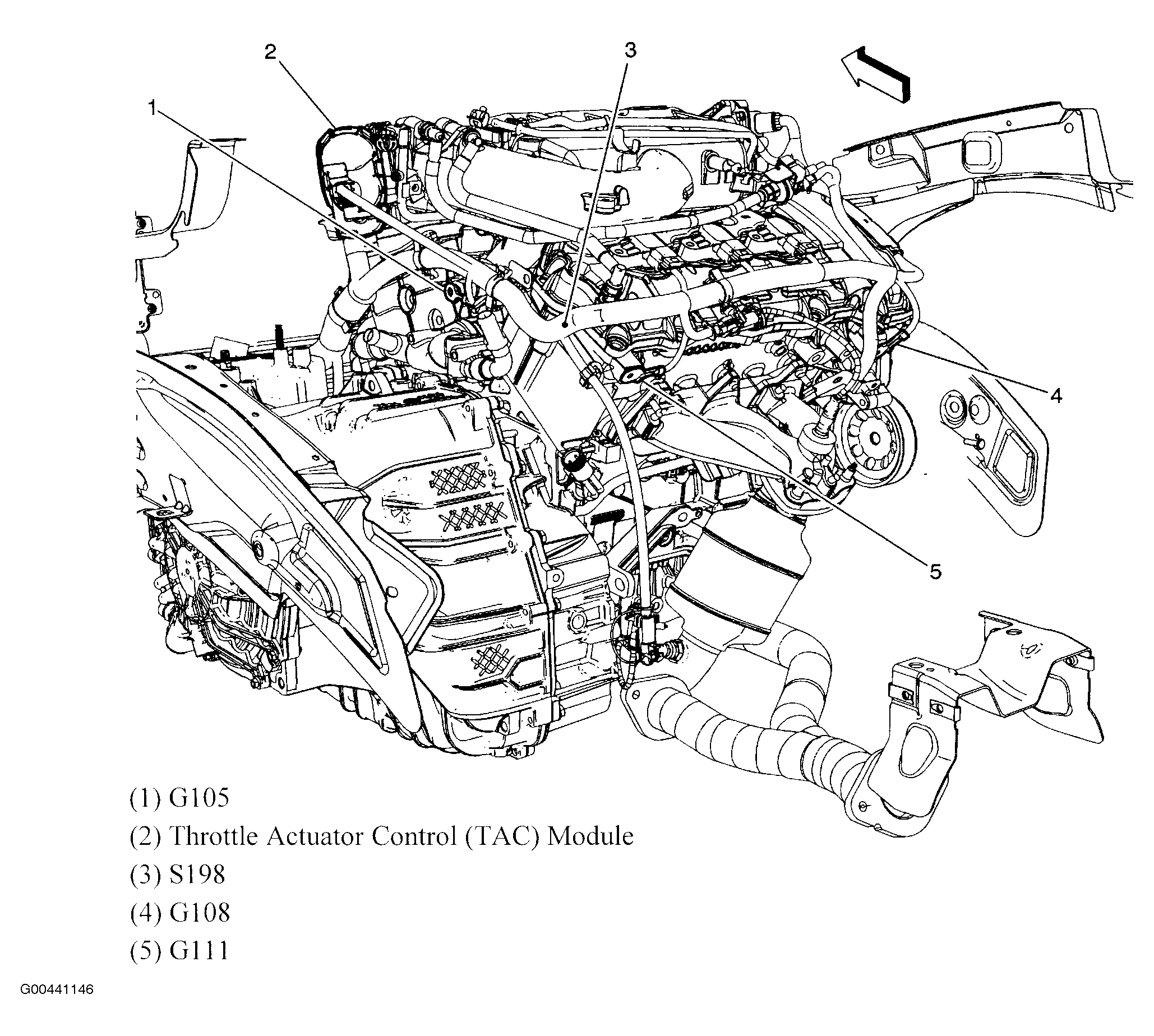 2
3
1
4
5

(1) G105
(2) Throttle Actuator Control (TAC) Module
(3) S198
(4) G108
(5) G111

G00441146