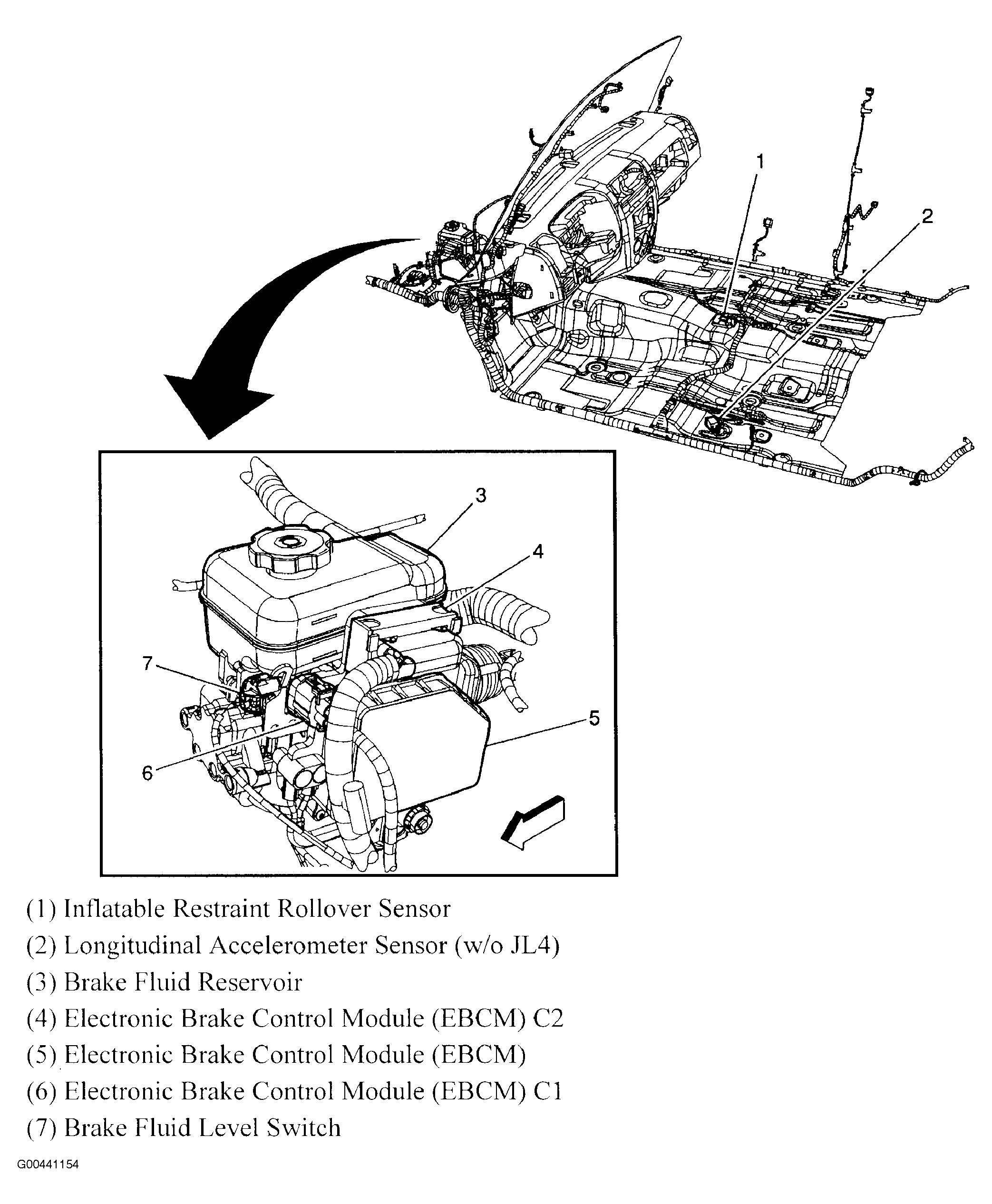 1
2
3
4
7
5
6

(1) Inflatable Restraint Rollover Sensor
(2) Longitudinal Accelerometer Sensor (w/o JL4)
(3) Brake Fluid Reservoir
(4) Electronic Brake Control Module (EBCM) C2
(5) Electronic Brake Control Module (EBCM)
(6) Electronic Brake Control Module (EBCM) C1
(7) Brake Fluid Level Switch

G00441154