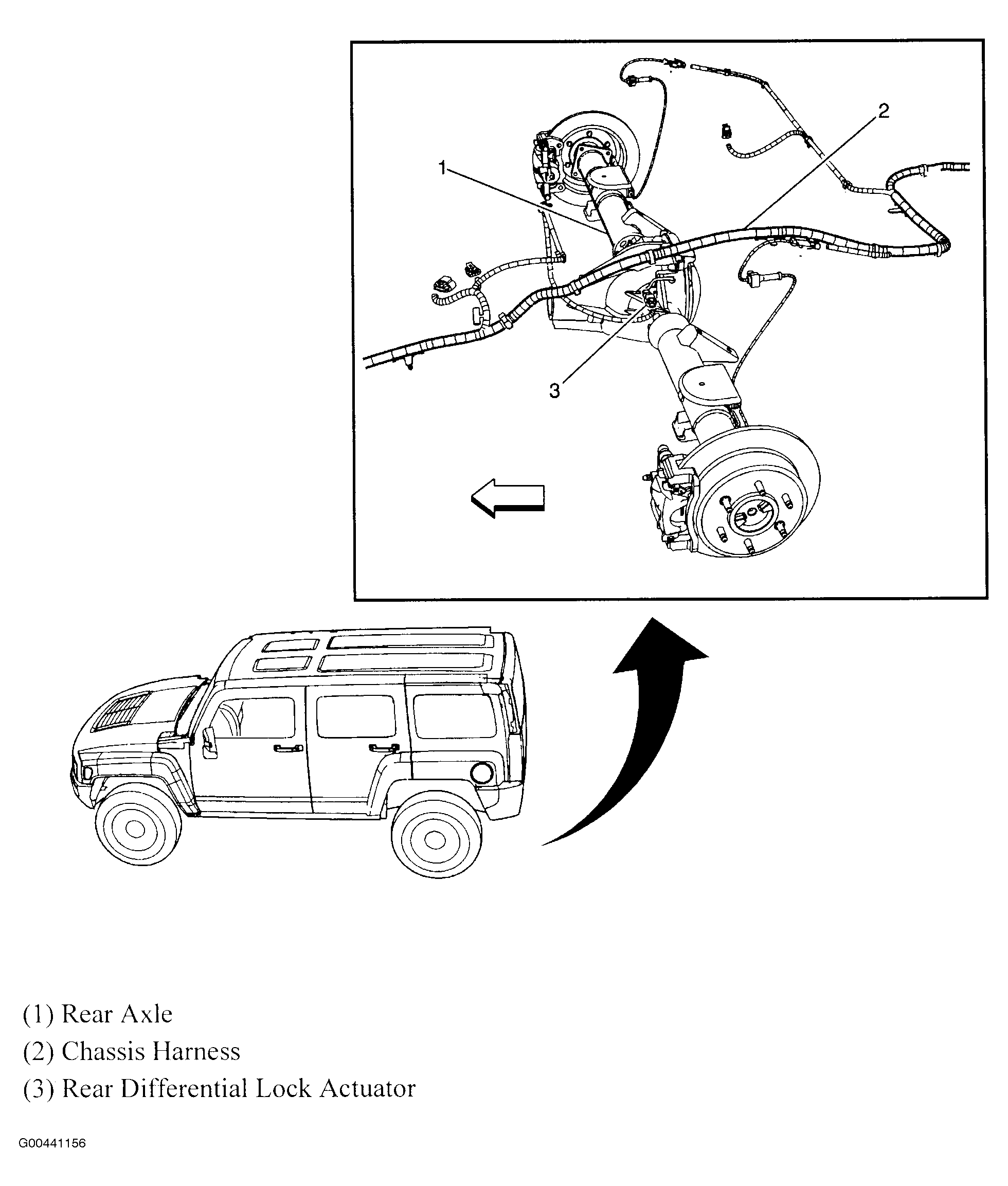 2

1

3

(1) Rear Axle
(2) Chassis Harness
(3) Rear Differential Lock Actuator

G00441156