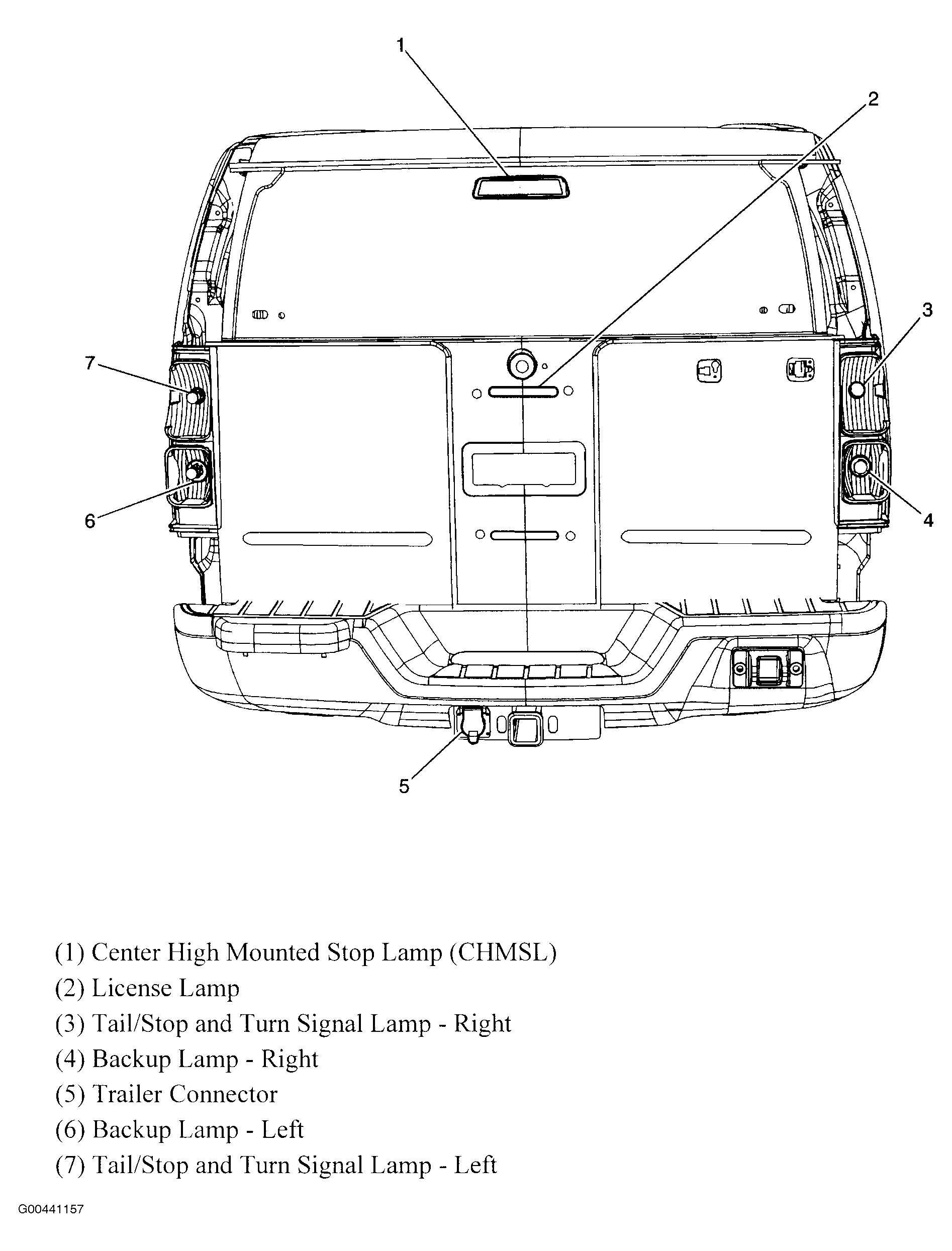 1
2
3
7
6
4
5

(1) Center High Mounted Stop Lamp (CHMSL)
(2) License Lamp
(3) Tail/Stop and Turn Signal Lamp - Right
(4) Backup Lamp - Right
(5) Trailer Connector
(6) Backup Lamp - Left
(7) Tail/Stop and Turn Signal Lamp - Left

G00441157