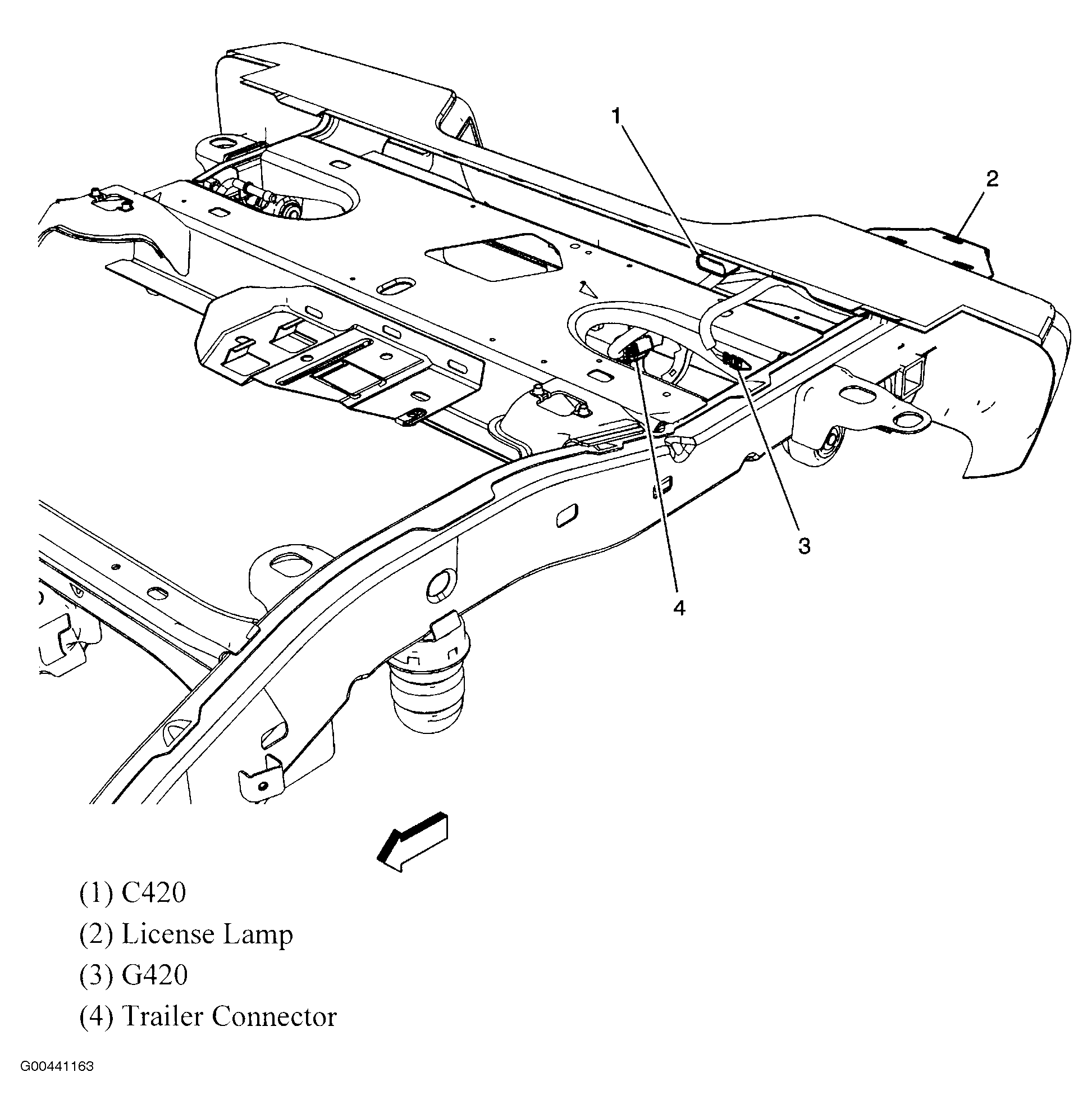 1
2
3
4

(1) C420
(2) License Lamp
(3) G420
(4) Trailer Connector

G00441163