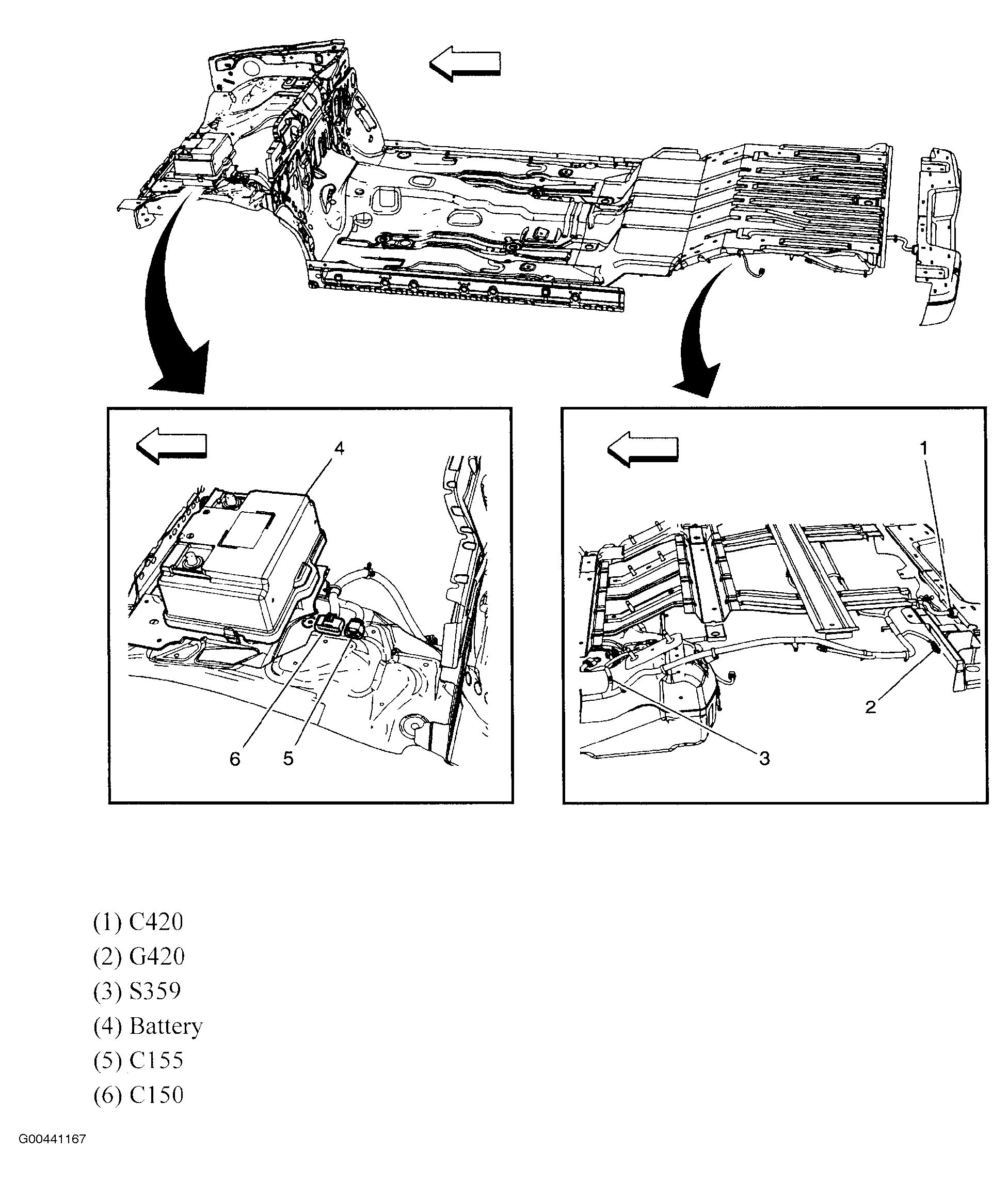 4

6 5

1

2

3

(1) C420
(2) G420
(3) S359
(4) Battery
(5) C155
(6) C150

G00441167