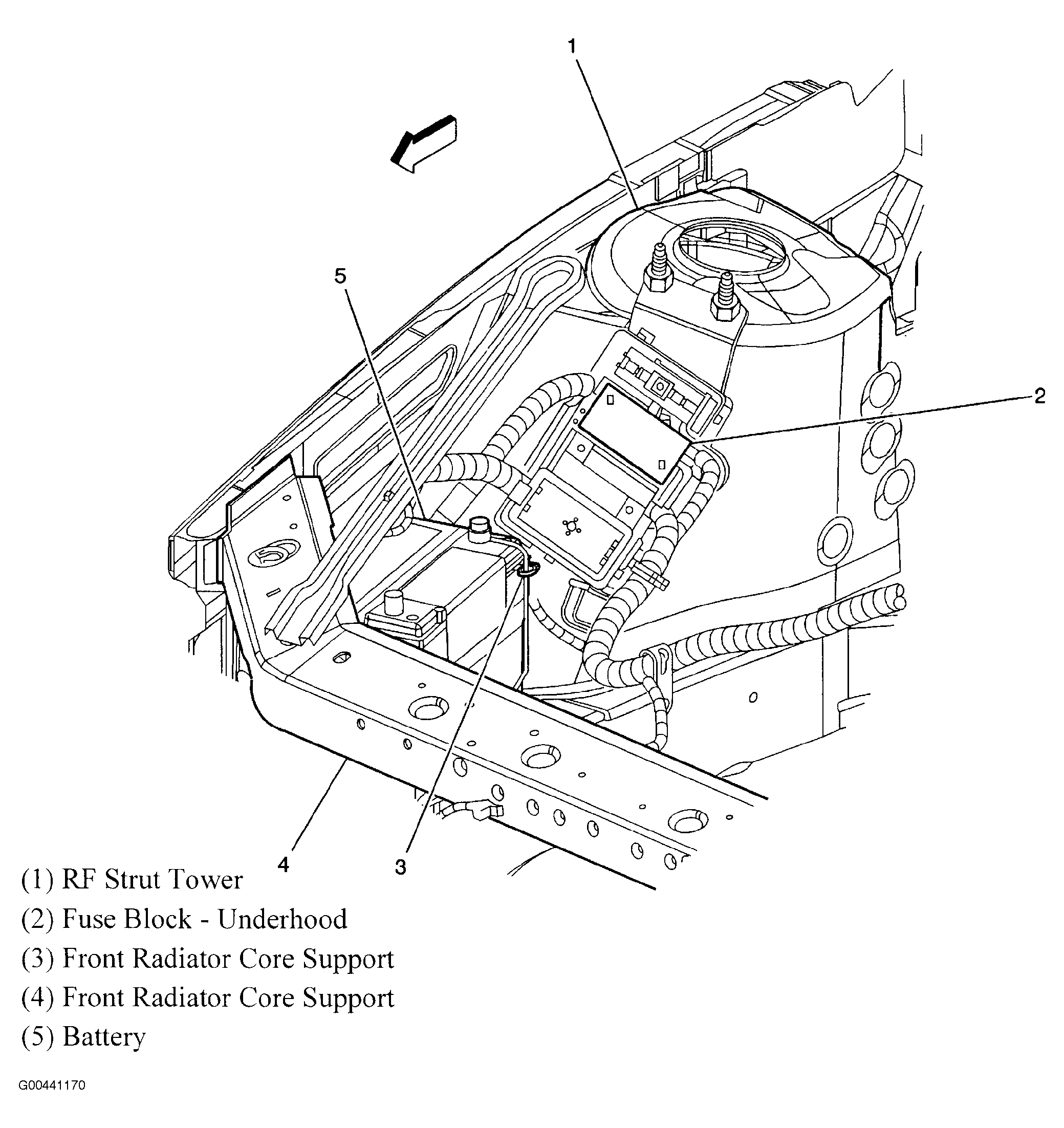 1

5

2

4

3

(1) RF Strut Tower
(2) Fuse Block - Underhood
(3) Front Radiator Core Support
(4) Front Radiator Core Support
(5) Battery

G00441170