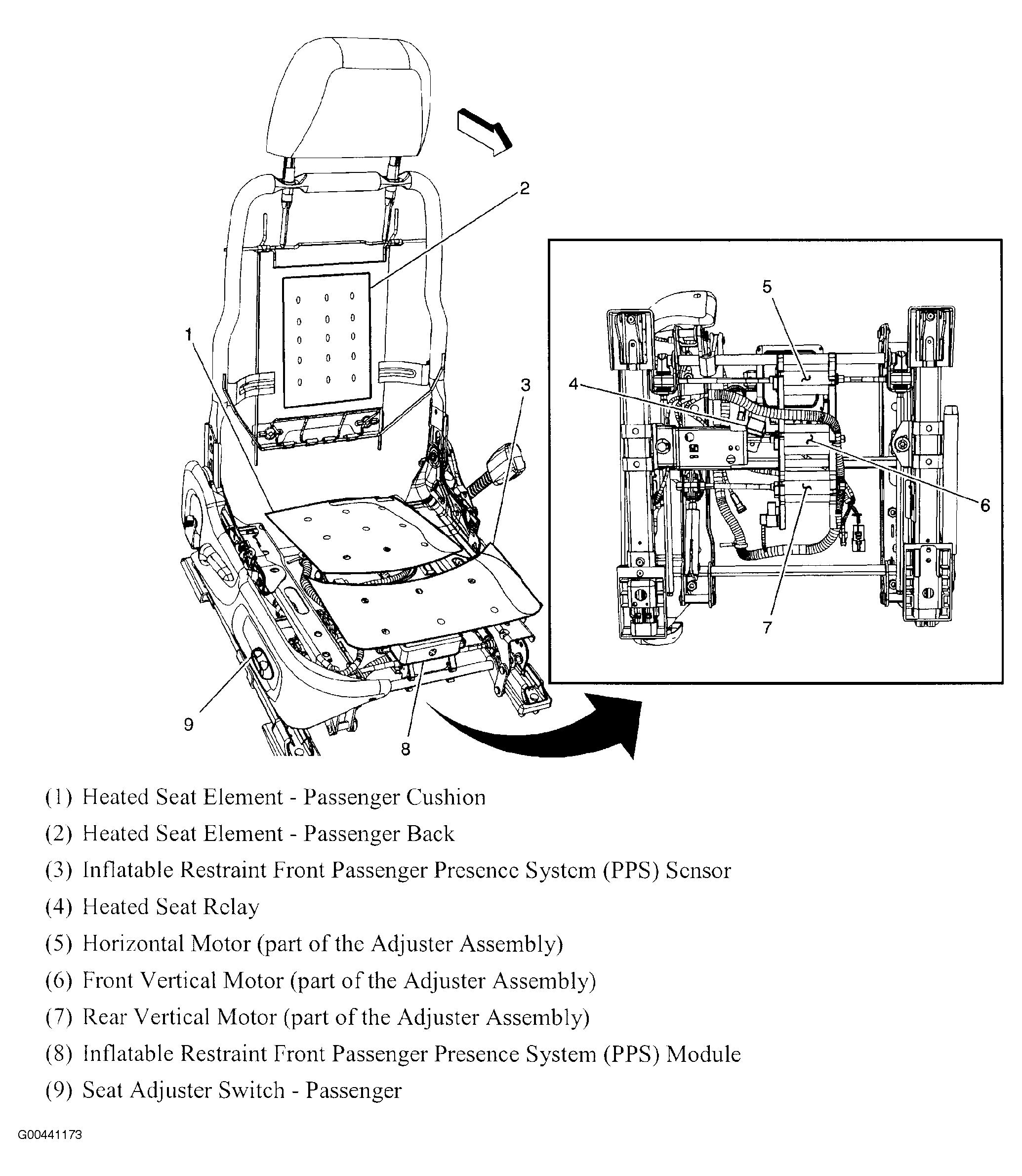 2
1
3
5
4
6
7
9
8

(1) Heated Seat Element - Passenger Cushion
(2) Heated Seat Element - Passenger Back
(3) Inflatable Restraint Front Passenger Presence System (PPS) Sensor
(4) Heated Seat Relay
(5) Horizontal Motor (part of the Adjuster Assembly)
(6) Front Vertical Motor (part of the Adjuster Assembly)
(7) Rear Vertical Motor (part of the Adjuster Assembly)
(8) Inflatable Restraint Front Passenger Presence System (PPS) Module
(9) Seat Adjuster Switch - Passenger

G00441173